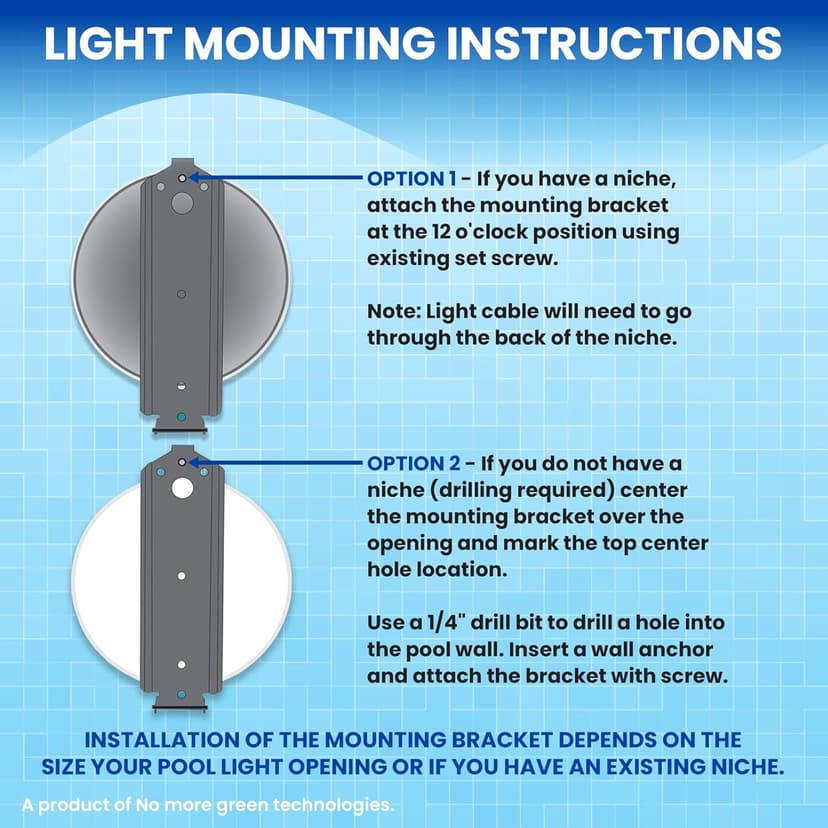 LIGHT MOUNTING INSTRUCTIONS

OPTION 1 - If you have a niche, attach the mounting bracket at the 12 o'clock position using existing set screw.

Note: Light cable will need to go through the back of the niche.

OPTION 2 - If you do not have a niche (drilling required) center the mounting bracket over the opening and mark the top center hole location.

Use a 1/4" drill bit to drill a hole into the pool wall. Insert a wall anchor and attach the bracket with screw.

INSTALLATION OF THE MOUNTING BRACKET DEPENDS ON THE SIZE YOUR POOL LIGHT OPENING OR IF YOU HAVE AN EXISTING NICHE.

A product of No more green technologies.