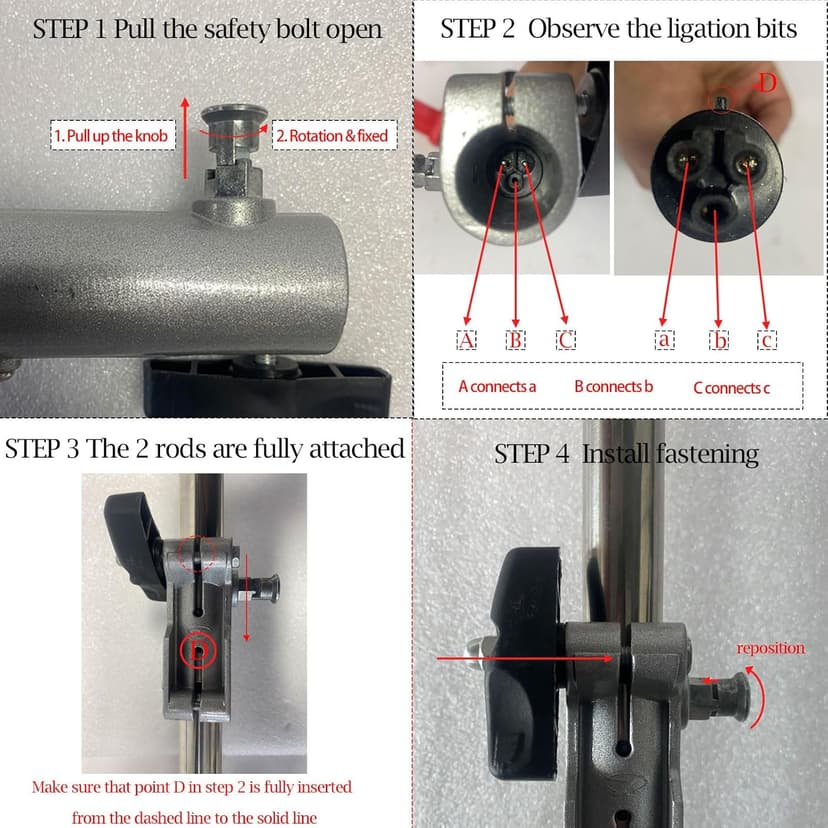 STEP 1 Pull the safety bolt open

1. Pull up the knob

2. Rotation & fixed

STEP 2 Observe the ligation bits

D

A B C a b c

A connects a B connects b C connects c

STEP 3 The 2 rods are fully attached

D

Make sure that point D in step 2 is fully inserted from the dashed line to the solid line

STEP 4 Install fastening

reposition