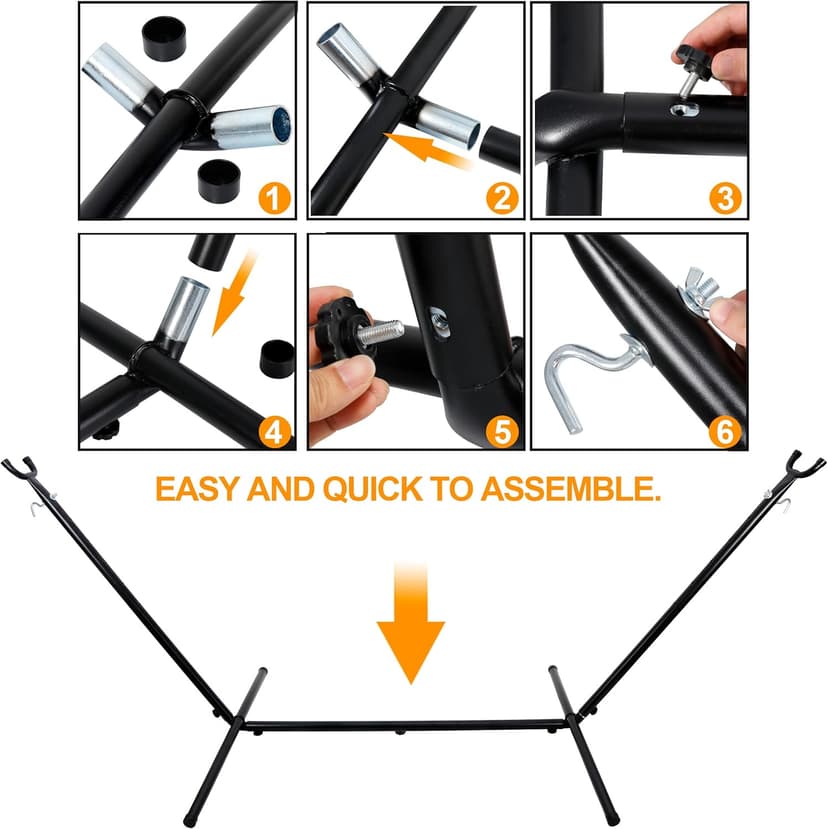 1

2

3

4

5

6

EASY AND QUICK TO ASSEMBLE.