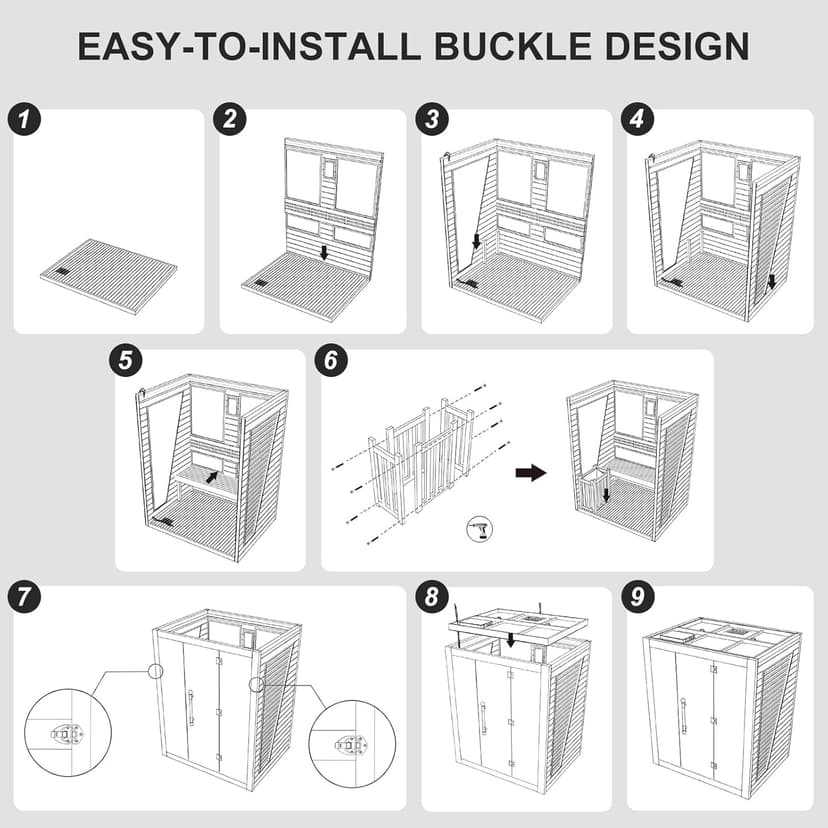 EASY-TO-INSTALL BUCKLE DESIGN

1

2

3

4

5

6

7

8

9