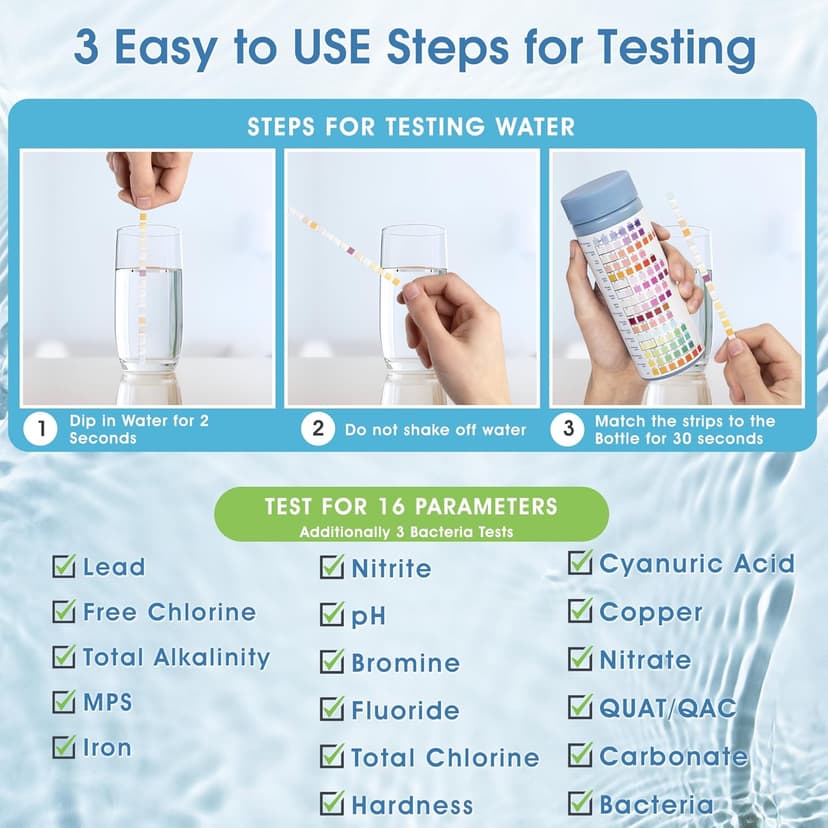 3 Easy to USE Steps for Testing

STEPS FOR TESTING WATER

1 Dip in Water for 2 Seconds

2 Do not shake off water

3 Match the strips to the Bottle for 30 seconds

TEST FOR 16 PARAMETERS
Additionally 3 Bacteria Tests

Lead
Free Chlorine
Total Alkalinity
MPS
Iron

Nitrite
pH
Bromine
Fluoride
Total Chlorine
Hardness

Cyanuric Acid
Copper
Nitrate
QUAT/QAC
Carbonate
Bacteria