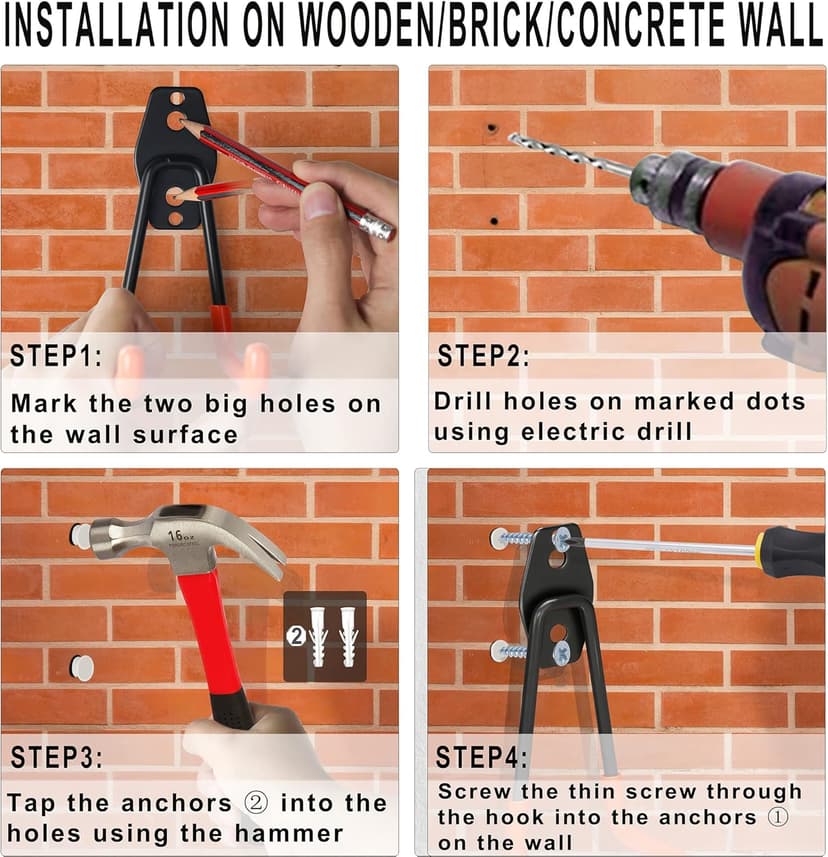 INSTALLATION ON WOODEN/BRICK/CONCRETE WALL

STEP1:

Mark the two big holes on the wall surface

STEP2:

Drill holes on marked dots using electric drill

16oz

②

STEP3:

Tap the anchors ② into the holes using the hammer

STEP4:

Screw the thin screw through the hook into the anchors ① on the wall