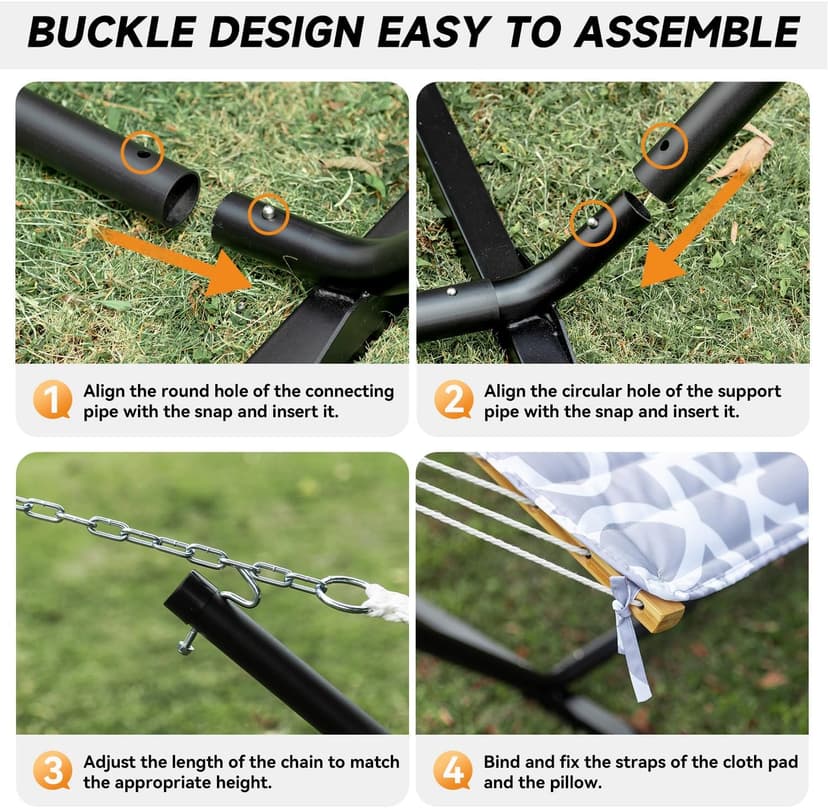 BUCKLE DESIGN EASY TO ASSEMBLE

1 Align the round hole of the connecting pipe with the snap and insert it.

2 Align the circular hole of the support pipe with the snap and insert it.

3 Adjust the length of the chain to match the appropriate height.

4 Bind and fix the straps of the cloth pad and the pillow.