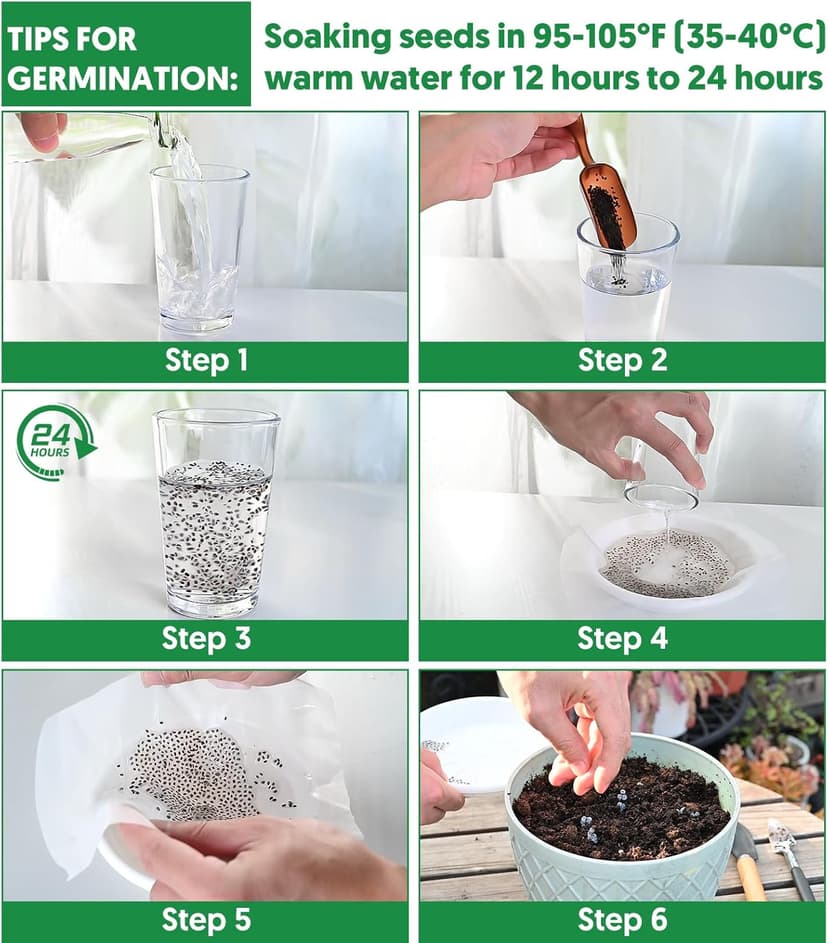 TIPS FOR GERMINATION: Soaking seeds in 95-105°F (35-40°C) warm water for 12 hours to 24 hours

Step 1

Step 2

24 HOURS

Step 3

Step 4

Step 5

Step 6