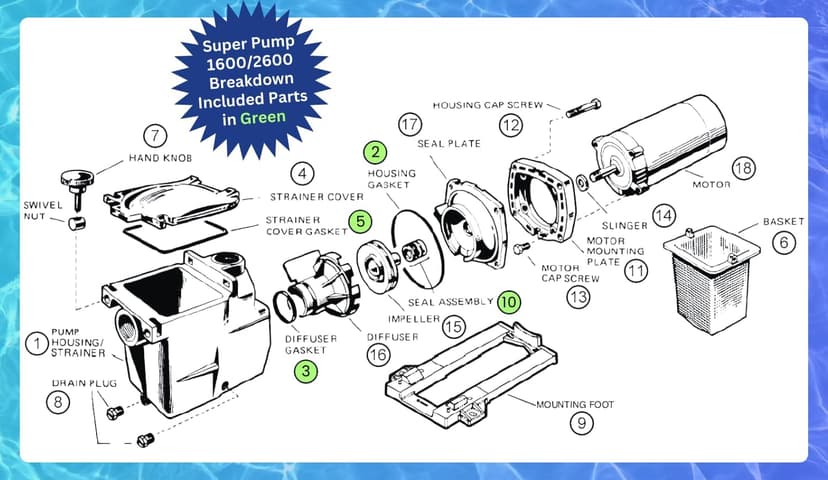 Super Pump 1600/2600 Breakdown Included Parts in Green

7 HAND KNOB

SWIVEL NUT

4 STRAINER COVER

STRAINER COVER GASKET 5

2 HOUSING GASKET

17 SEAL PLATE

HOUSING CAP SCREW 12

MOTOR 18

SLINGER 14

BASKET 6

MOTOR MOUNTING PLATE 11

MOTOR CAP SCREW 13

SEAL ASSEMBLY 10

IMPELLER 15

DIFFUSER 16

DIFFUSER GASKET 3

1 PUMP HOUSING/ STRAINER

DRAIN PLUG 8

MOUNTING FOOT 9