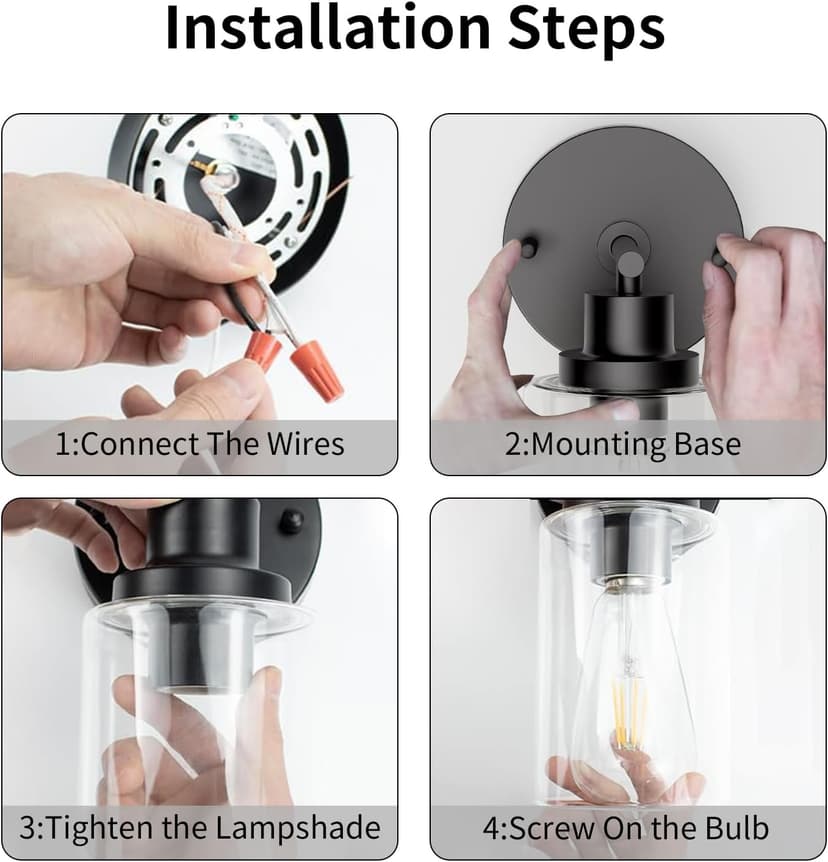 Installation Steps

1:Connect The Wires

2:Mounting Base

3:Tighten the Lampshade

4:Screw On the Bulb