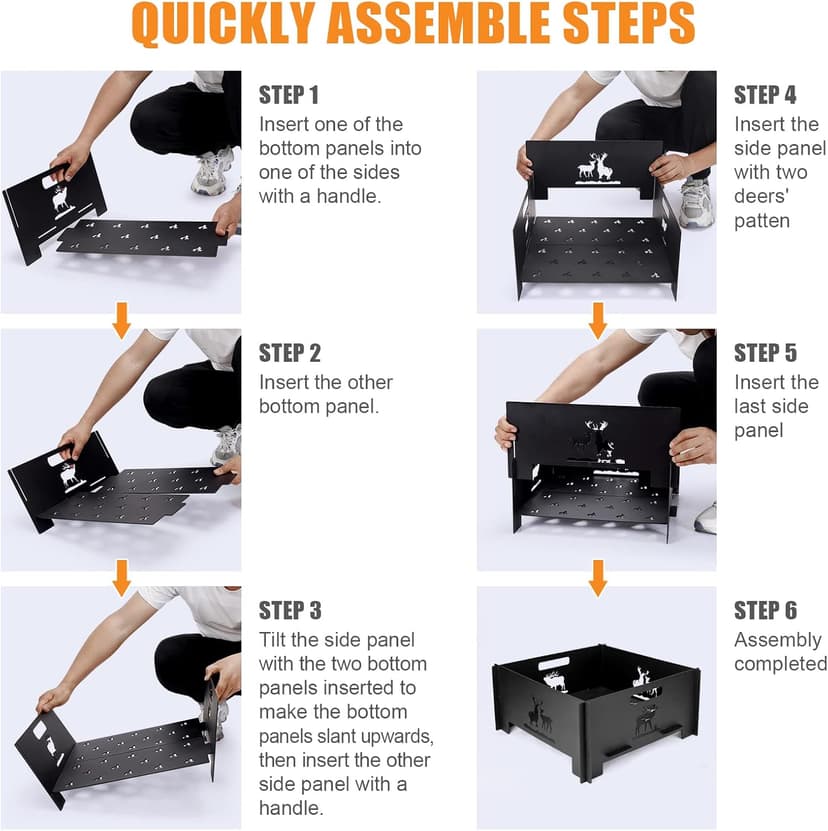 QUICKLY ASSEMBLE STEPS

STEP 1
Insert one of the bottom panels into one of the sides with a handle.

STEP 2
Insert the other bottom panel.

STEP 3
Tilt the side panel with the two bottom panels inserted to make the bottom panels slant upwards, then insert the other side panel with a handle.

STEP 4
Insert the side panel with two deers' patten

STEP 5
Insert the last side panel

STEP 6
Assembly completed