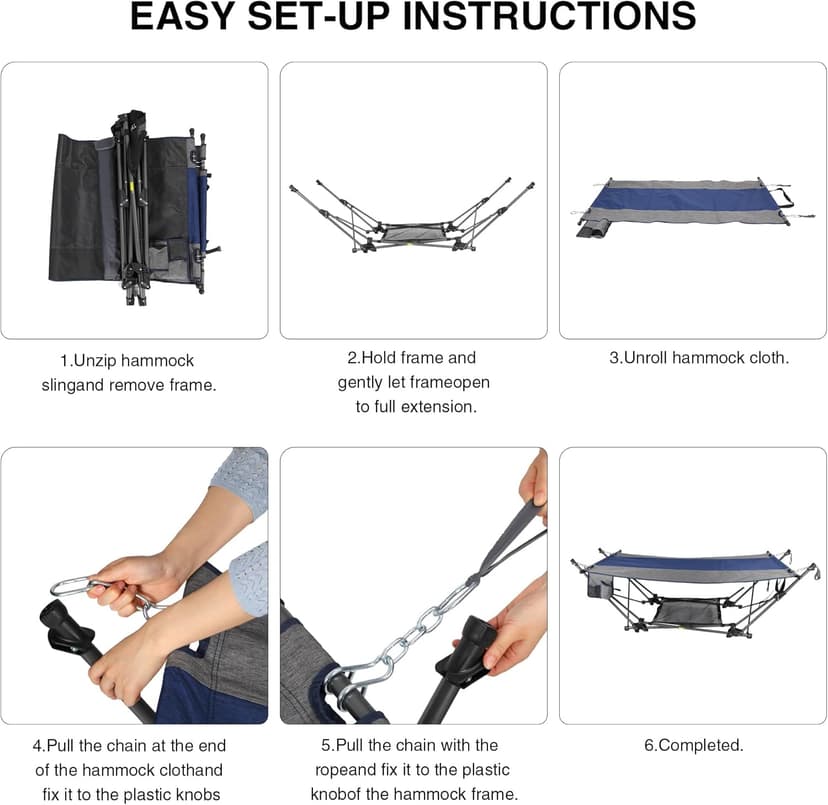 EASY SET-UP INSTRUCTIONS

1.Unzip hammock slingand remove frame.

2.Hold frame and gently let frameopen to full extension.

3.Unroll hammock cloth.

4.Pull the chain at the end of the hammock clothand fix it to the plastic knobs

5.Pull the chain with the ropeand fix it to the plastic knobof the hammock frame.

6.Completed.