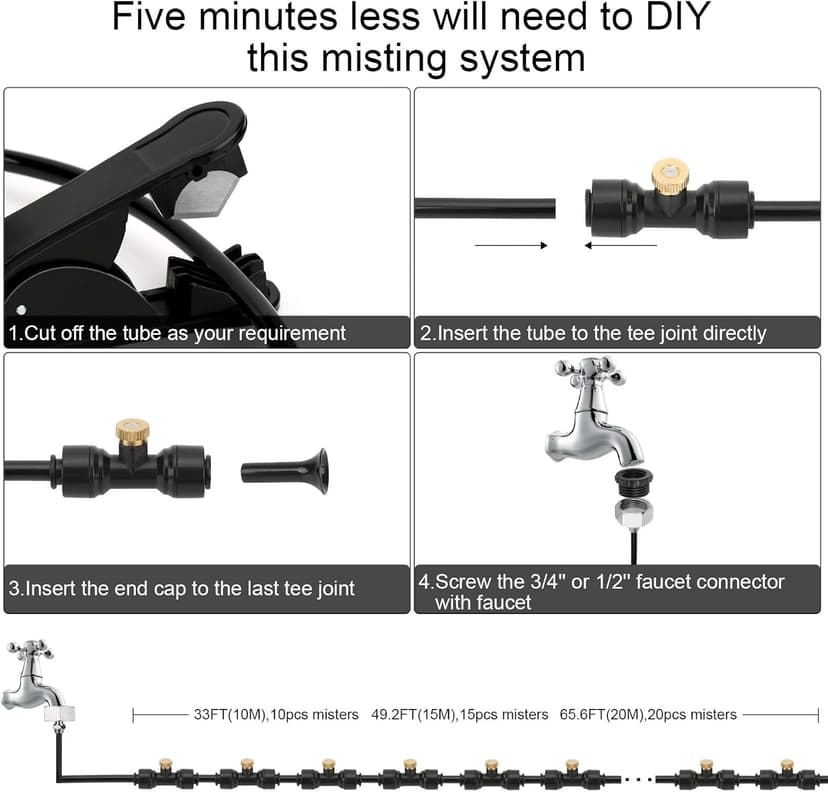 Five minutes less will need to DIY this misting system

1.Cut off the tube as your requirement

2.Insert the tube to the tee joint directly

3.Insert the end cap to the last tee joint

4.Screw the 3/4" or 1/2" faucet connector with faucet

33FT(10M),10pcs misters 49.2FT(15M),15pcs misters 65.6FT(20M),20pcs misters