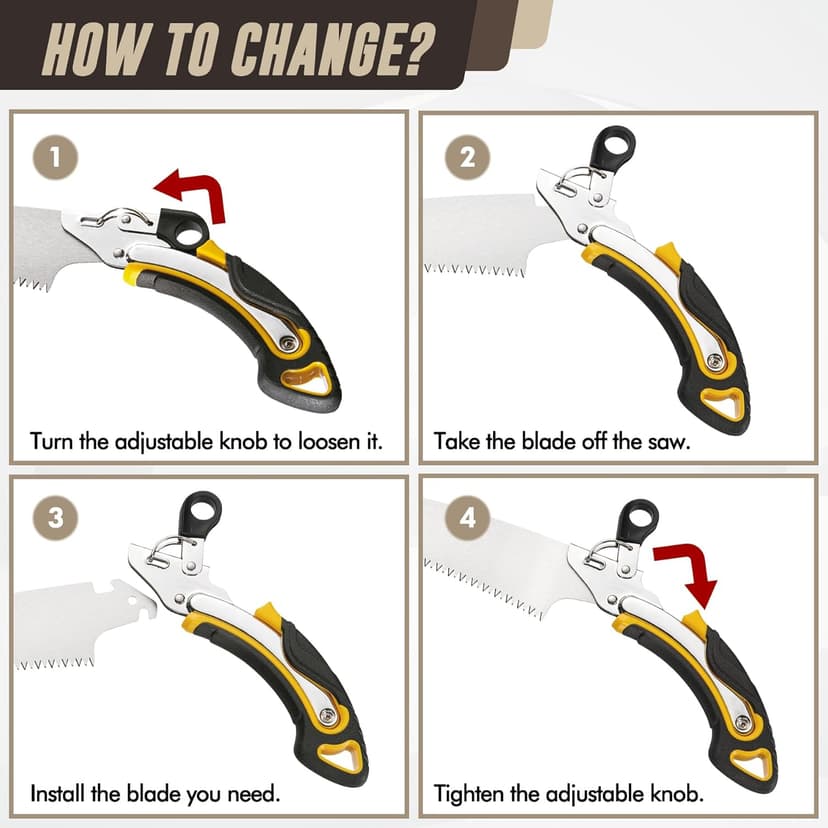 HOW TO CHANGE?

1

Turn the adjustable knob to loosen it.

2

Take the blade off the saw.

3

Install the blade you need.

4

Tighten the adjustable knob.