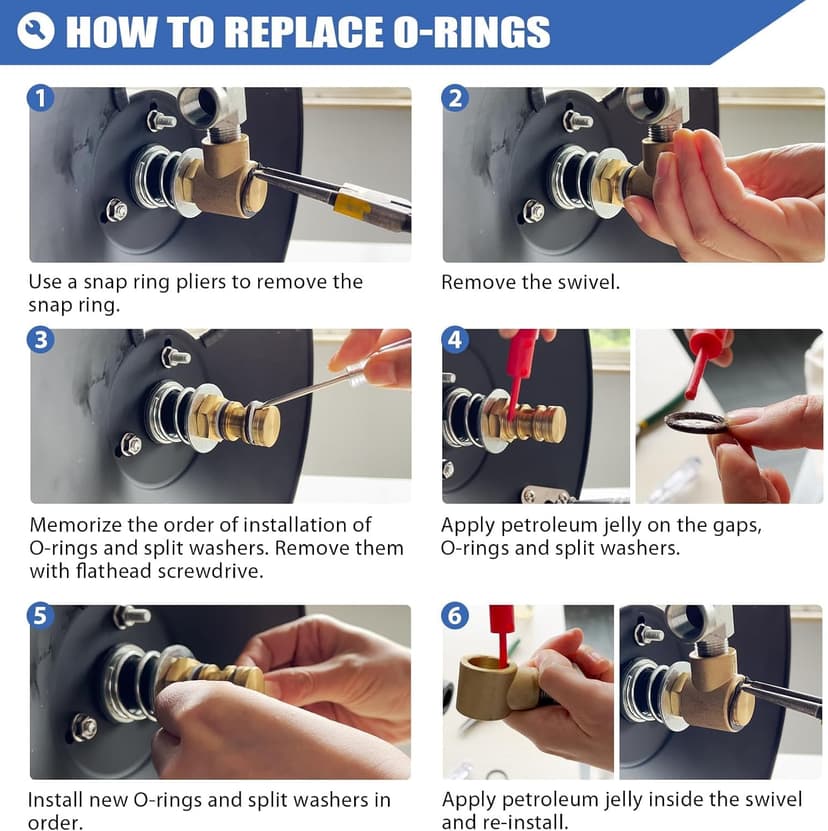 HOW TO REPLACE O-RINGS

1

Use a snap ring pliers to remove the snap ring.

2

Remove the swivel.

3

Memorize the order of installation of O-rings and split washers. Remove them with flathead screwdrive.

4

Apply petroleum jelly on the gaps, O-rings and split washers.

5

Install new O-rings and split washers in order.

6

Apply petroleum jelly inside the swivel and re-install.