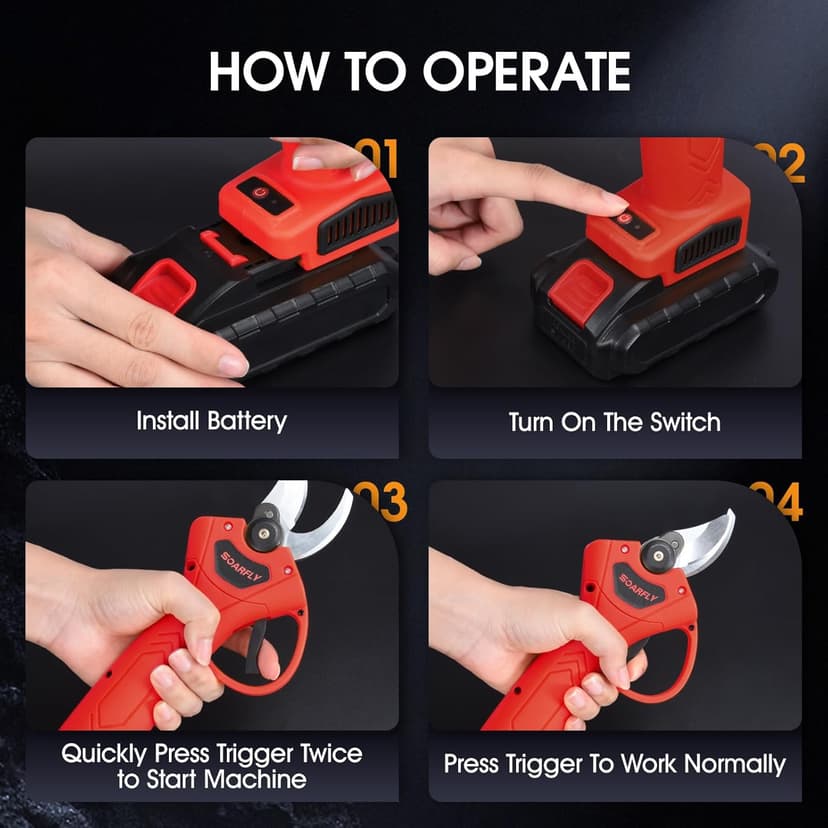 HOW TO OPERATE

01

Install Battery

02

Turn On The Switch

03

SOARFLY

Quickly Press Trigger Twice to Start Machine

04

SOARFLY

Press Trigger To Work Normally