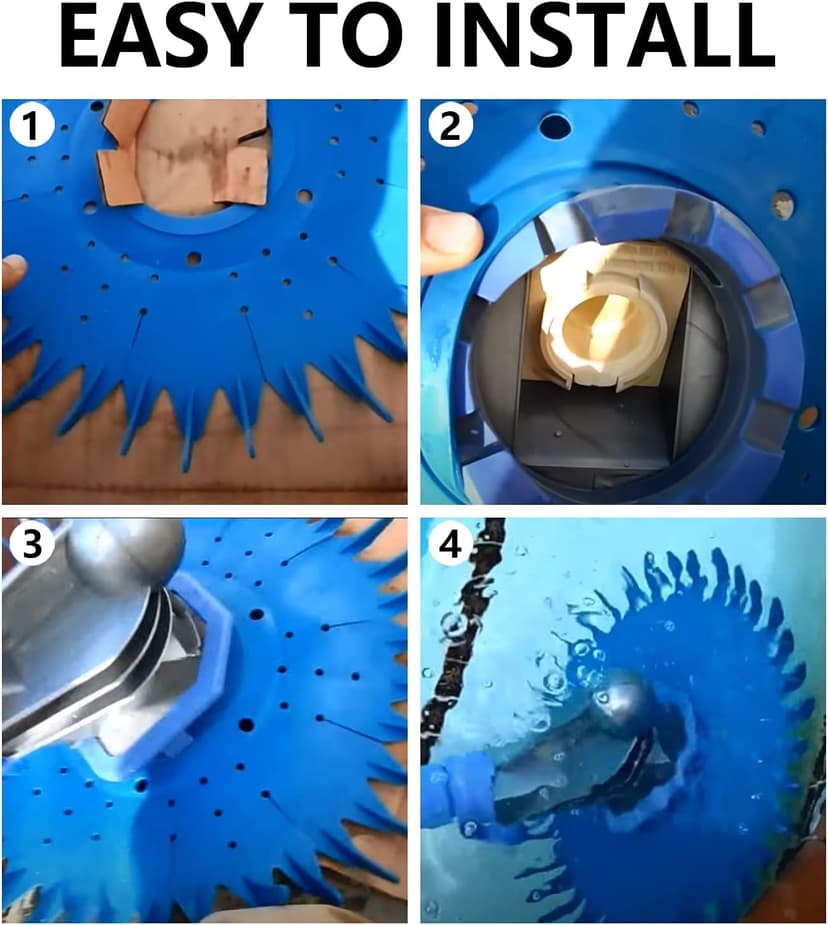 EASY TO INSTALL

1

2

3

4