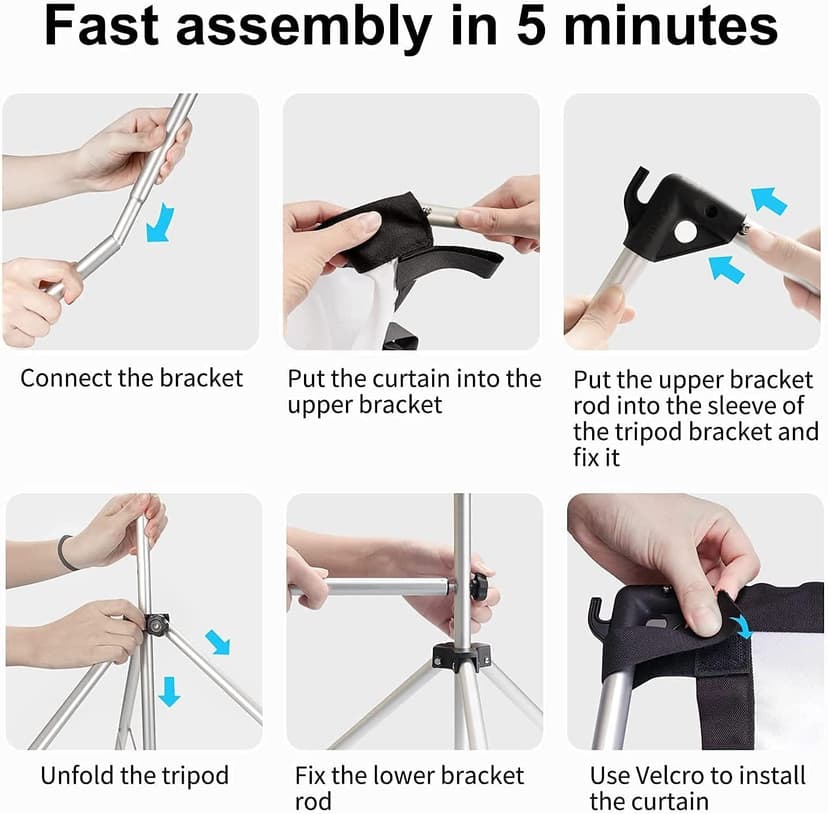 Fast assembly in 5 minutes

Connect the bracket

Put the curtain into the upper bracket

Put the upper bracket rod into the sleeve of the tripod bracket and fix it

Unfold the tripod

Fix the lower bracket rod

Use Velcro to install the curtain