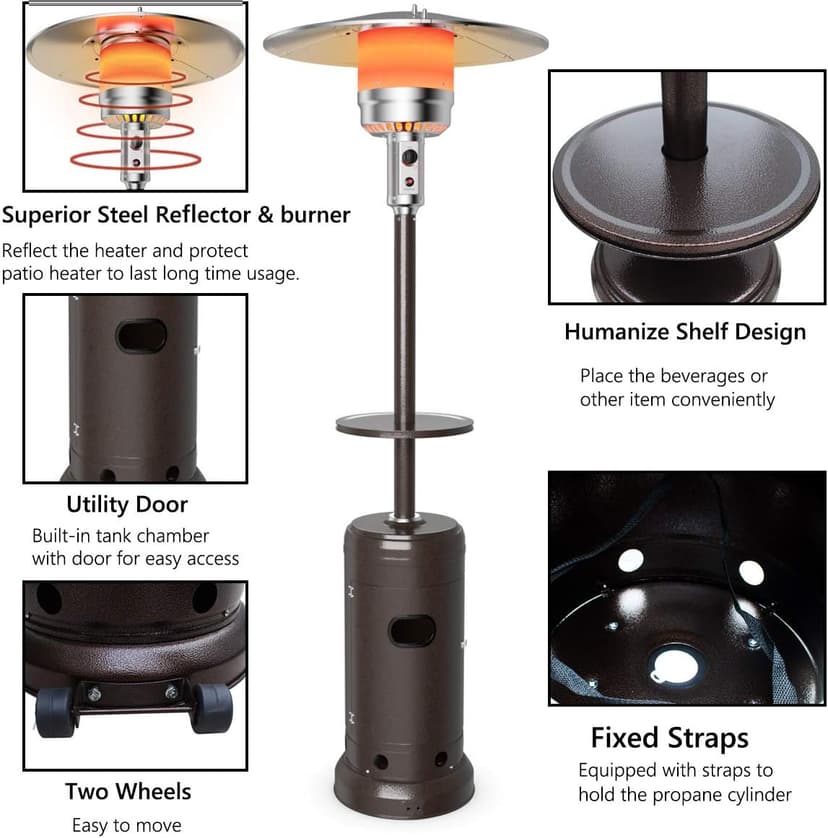 Superior Steel Reflector & burner

Reflect the heater and protect patio heater to last long time usage.

Utility Door

Built-in tank chamber with door for easy access

Two Wheels

Easy to move

Humanize Shelf Design

Place the beverages or other item conveniently

Fixed Straps

Equipped with straps to hold the propane cylinder