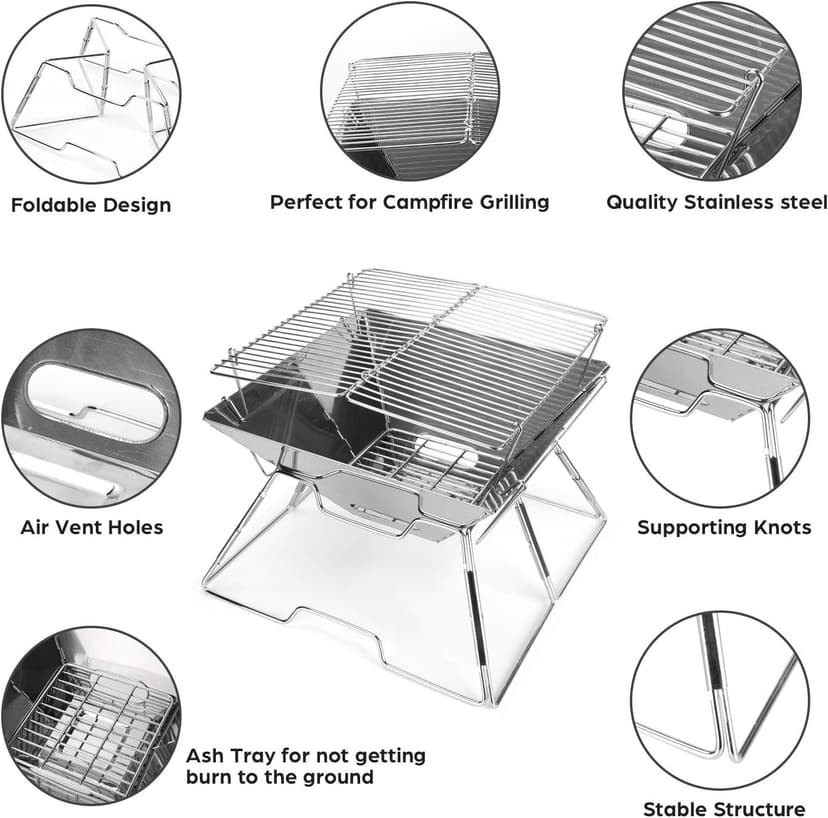 Foldable Design

Perfect for Campfire Grilling

Quality Stainless steel

Air Vent Holes

Supporting Knots

Ash Tray for not getting burn to the ground

Stable Structure