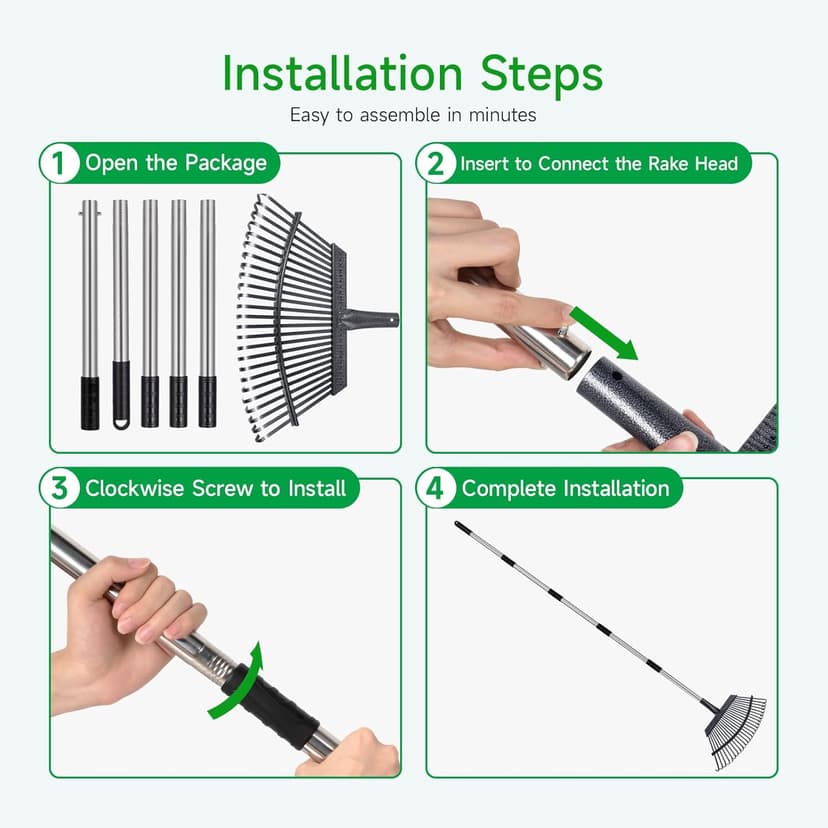 Installation Steps

Easy to assemble in minutes

1 Open the Package

2 Insert to Connect the Rake Head

3 Clockwise Screw to Install

4 Complete Installation