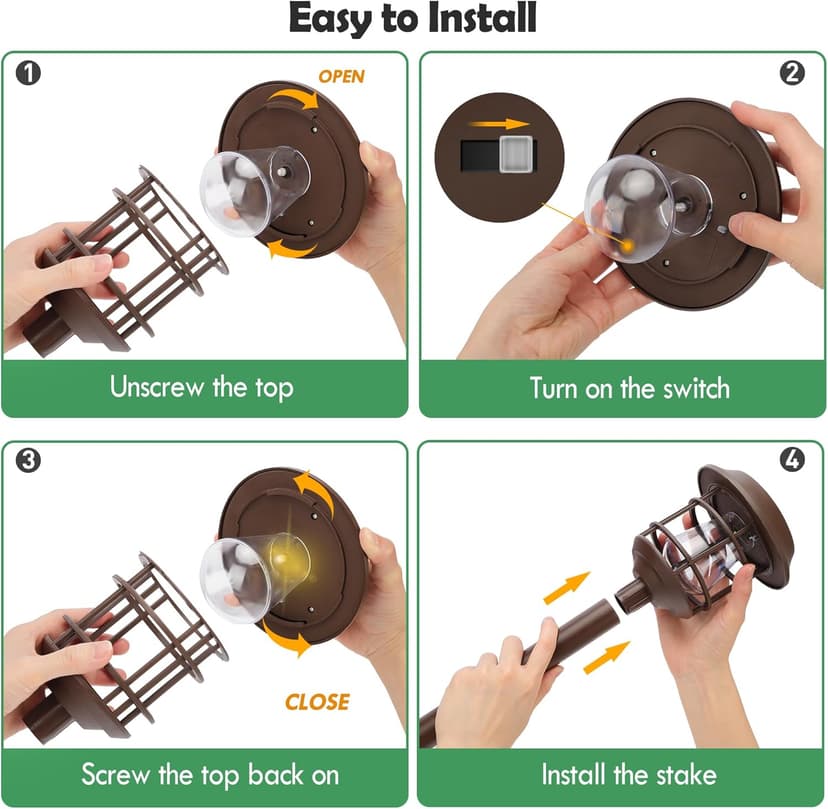 Easy to Install

1
OPEN
Unscrew the top

2
Turn on the switch

3
CLOSE
Screw the top back on

4
Install the stake