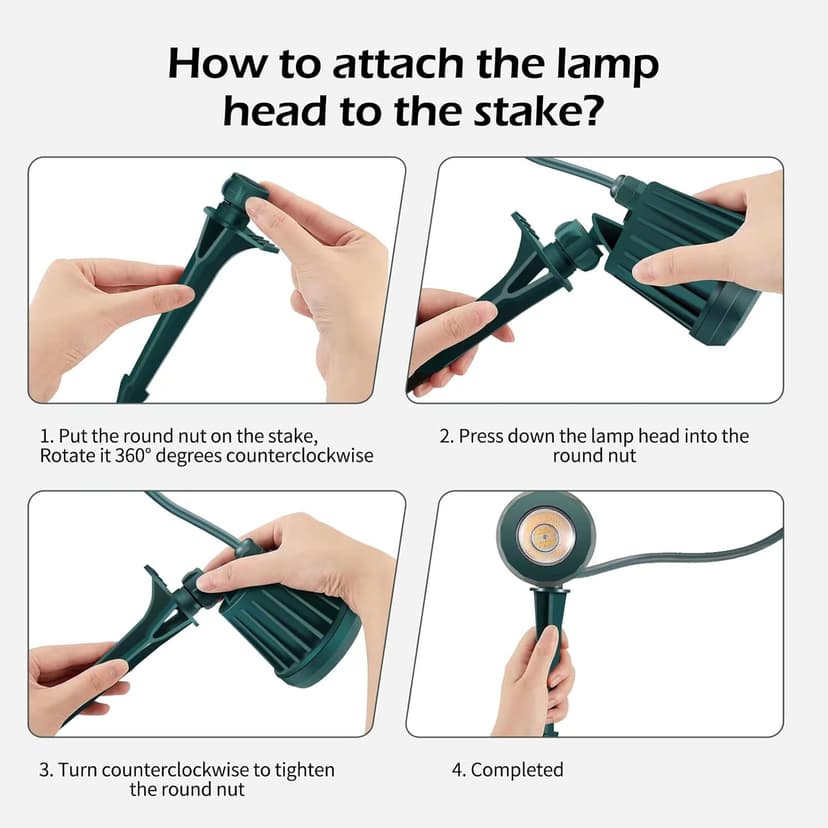 How to attach the lamp head to the stake?

1. Put the round nut on the stake, Rotate it 360° degrees counterclockwise

2. Press down the lamp head into the round nut

3. Turn counterclockwise to tighten the round nut

4. Completed