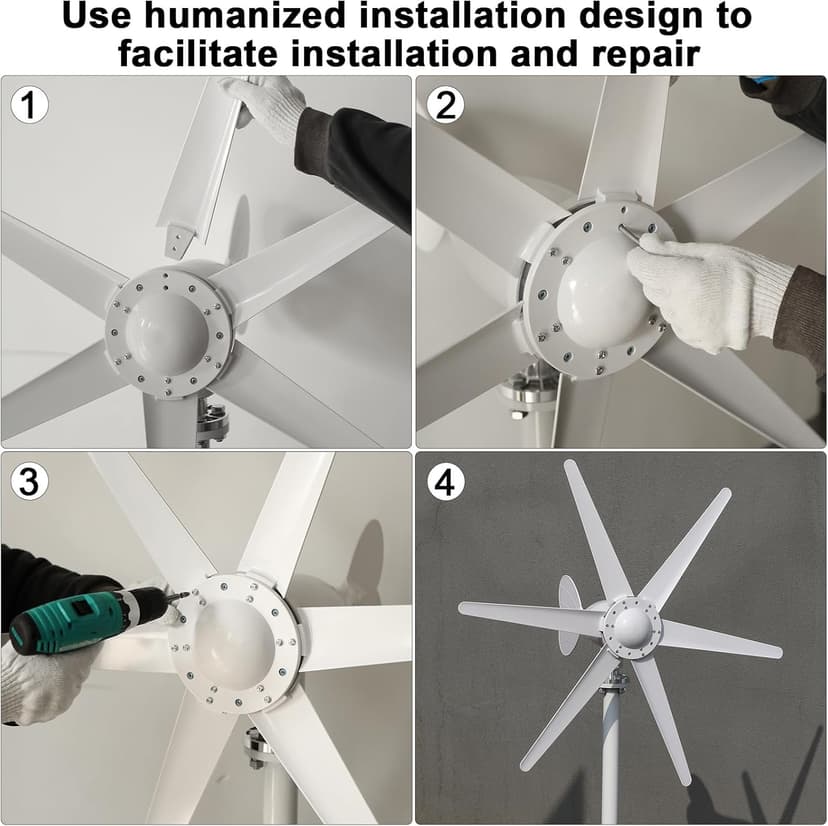 Use humanized installation design to facilitate installation and repair

1

2

3

4