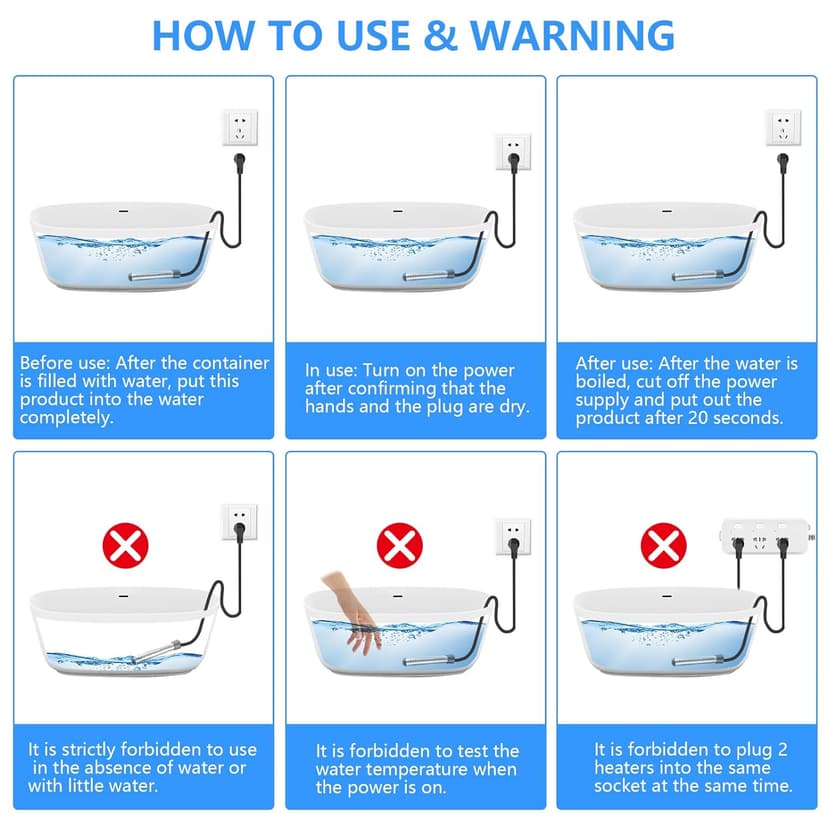 HOW TO USE & WARNING

Before use: After the container is filled with water, put this product into the water completely.

In use: Turn on the power after confirming that the hands and the plug are dry.

After use: After the water is boiled, cut off the power supply and put out the product after 20 seconds.

It is strictly forbidden to use in the absence of water or with little water.

It is forbidden to test the water temperature when the power is on.

It is forbidden to plug 2 heaters into the same socket at the same time.