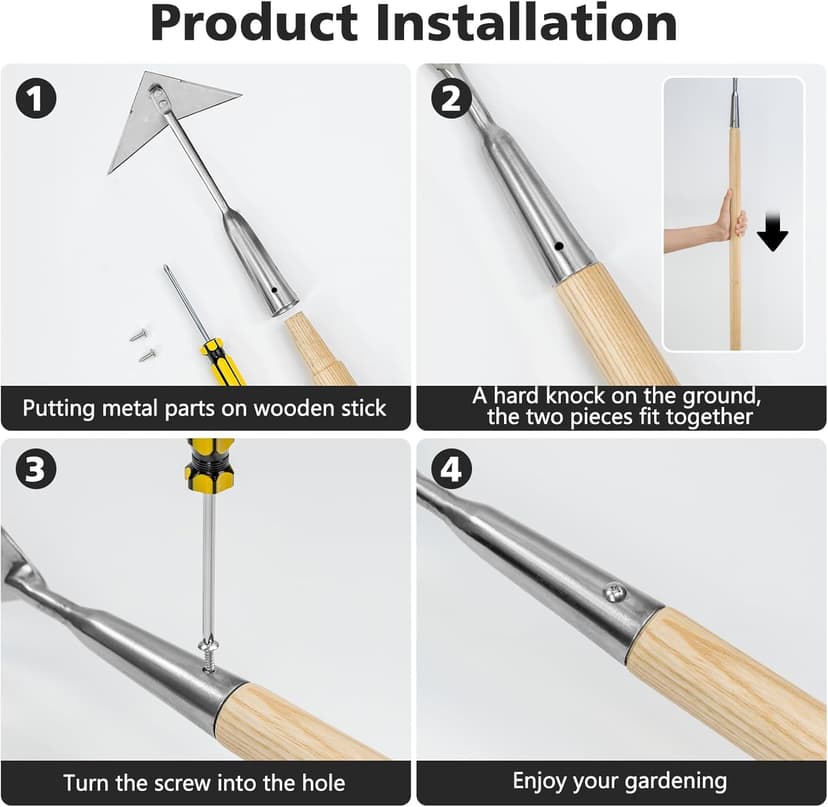 Product Installation

1

Putting metal parts on wooden stick

2

A hard knock on the ground, the two pieces fit together

3

Turn the screw into the hole

4

Enjoy your gardening