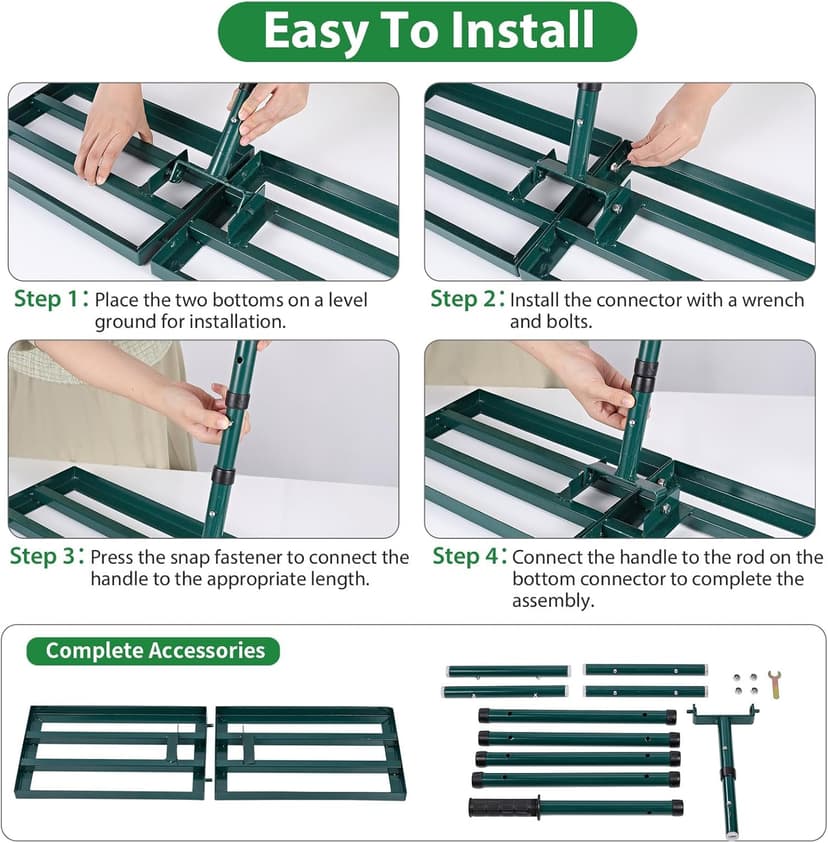 Easy To Install

Step 1: Place the two bottoms on a level ground for installation.

Step 2: Install the connector with a wrench and bolts.

Step 3: Press the snap fastener to connect the handle to the appropriate length.

Step 4: Connect the handle to the rod on the bottom connector to complete the assembly.

Complete Accessories