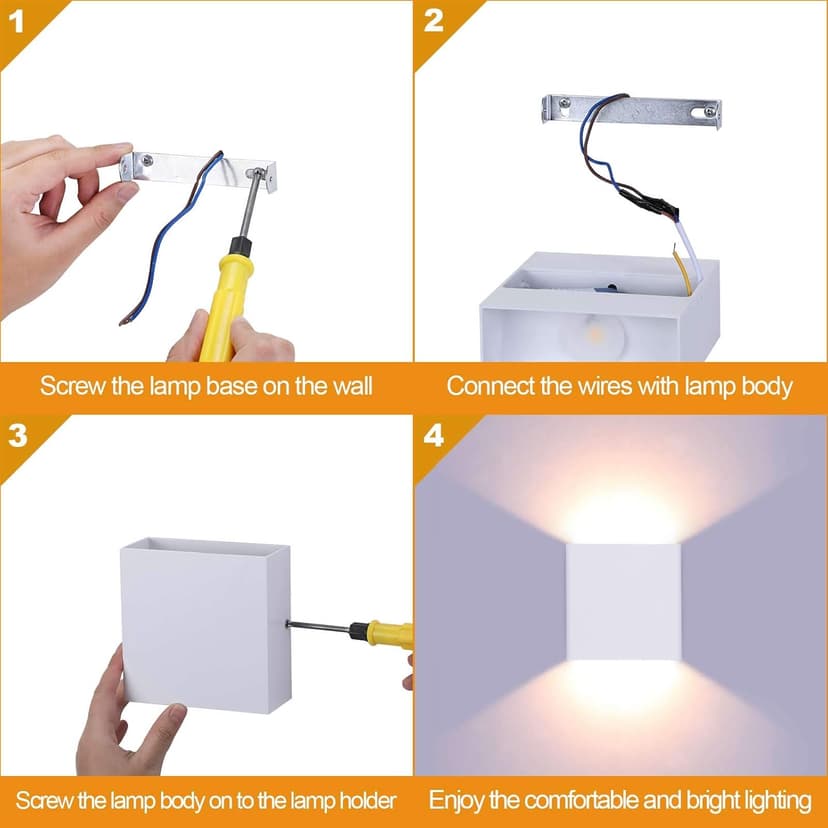 1

Screw the lamp base on the wall

2

Connect the wires with lamp body

3

Screw the lamp body on to the lamp holder

4

Enjoy the comfortable and bright lighting