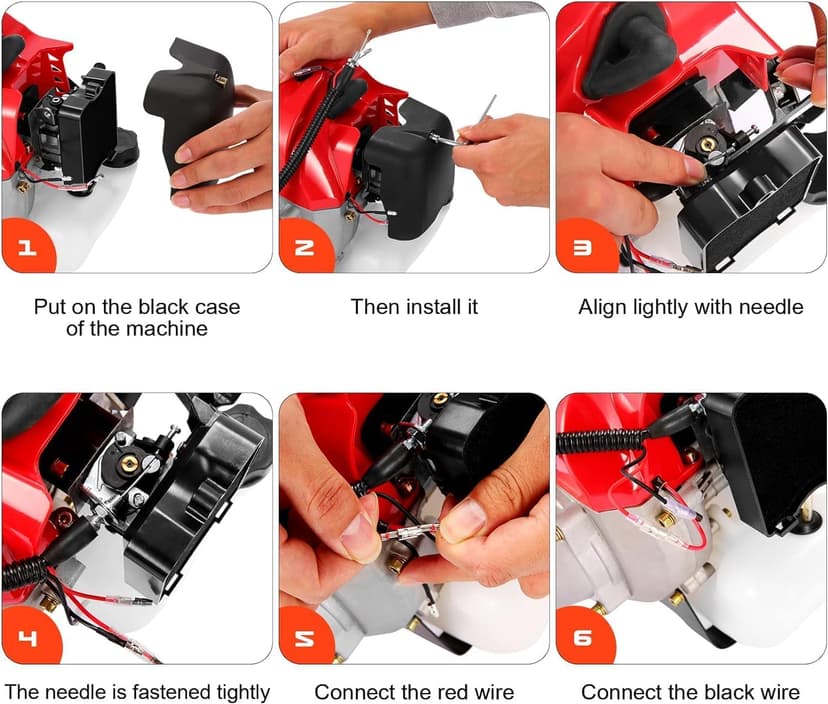 1
Put on the black case of the machine

2
Then install it

3
Align lightly with needle

4
The needle is fastened tightly

5
Connect the red wire

6
Connect the black wire