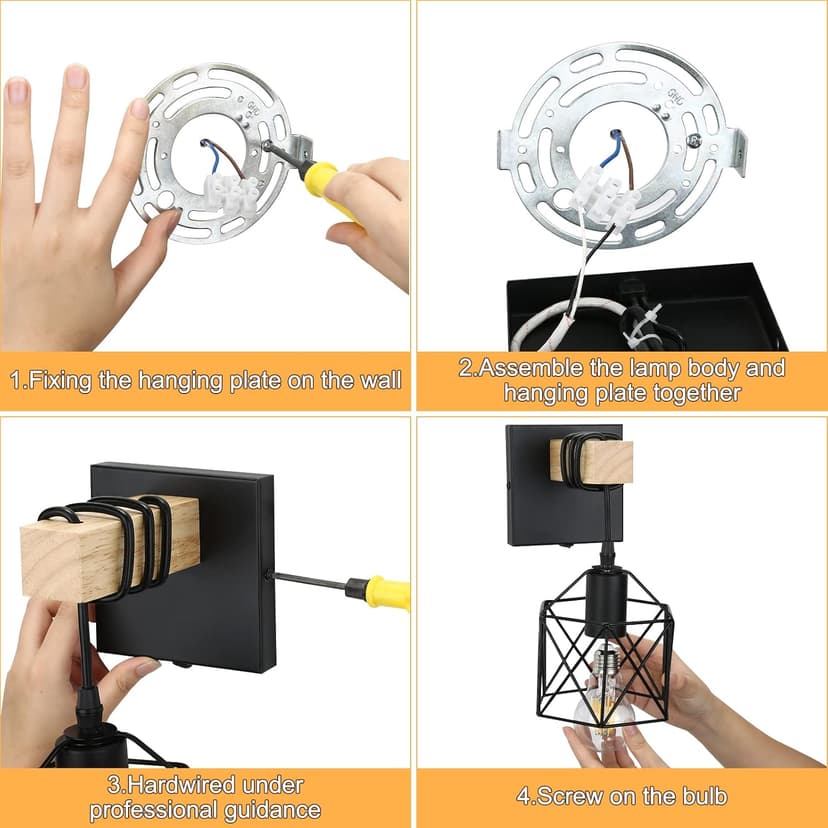 1.Fixing the hanging plate on the wall

2.Assemble the lamp body and hanging plate together

3.Hardwired under professional guidance

4.Screw on the bulb