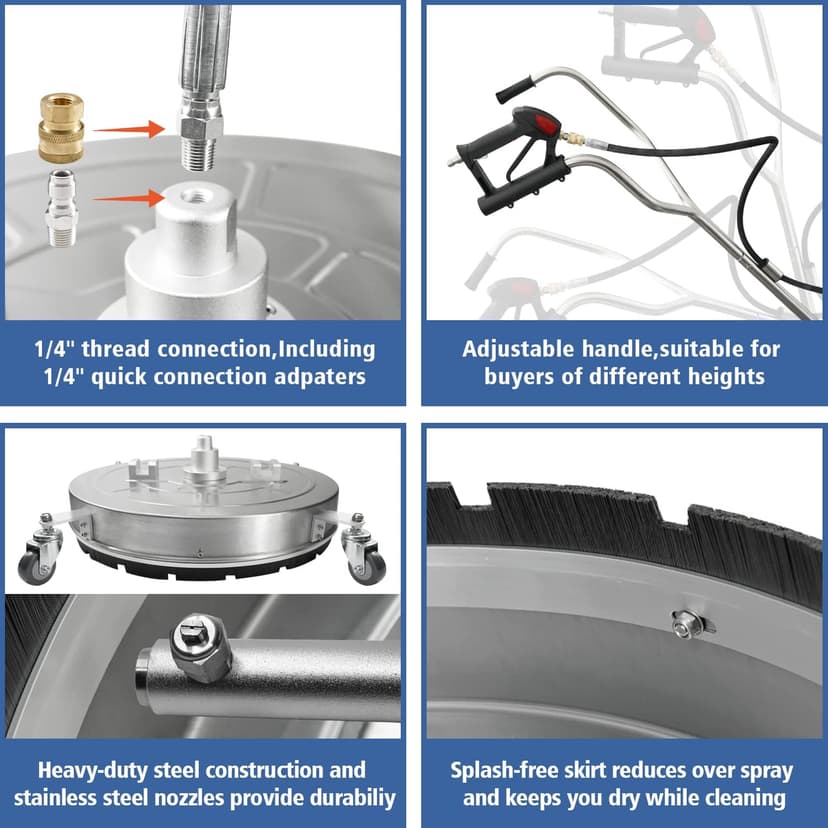 1/4" thread connection,Including 1/4" quick connection adpaters

Adjustable handle,suitable for buyers of different heights

Heavy-duty steel construction and stainless steel nozzles provide durabiliy

Splash-free skirt reduces over spray and keeps you dry while cleaning