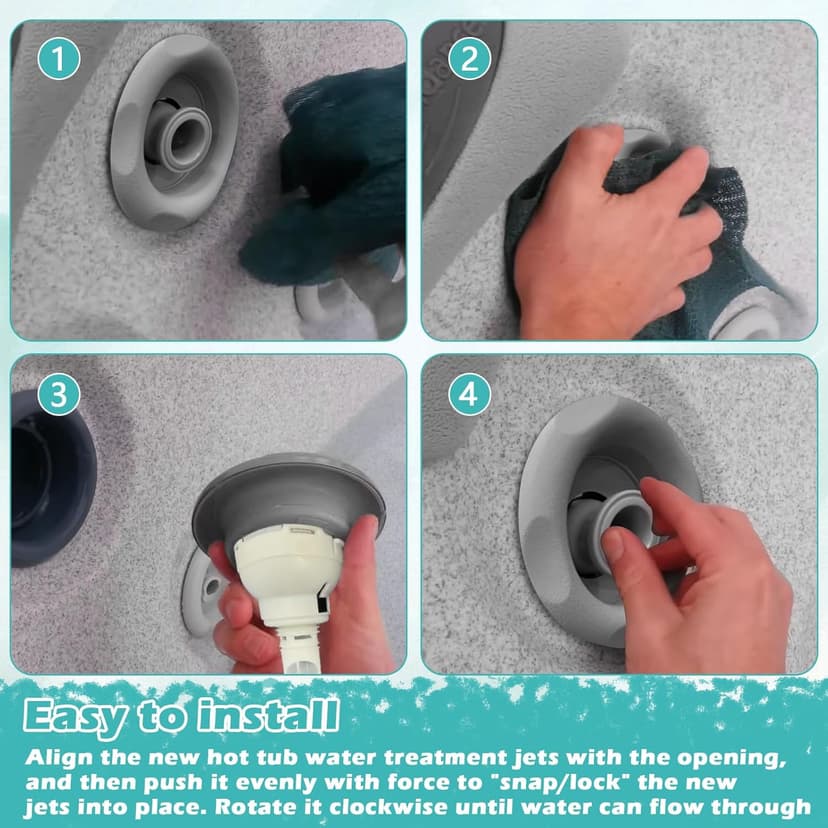 1

2

3

4

Easy to install

Align the new hot tub water treatment jets with the opening, and then push it evenly with force to "snap/lock" the new jets into place. Rotate it clockwise until water can flow through