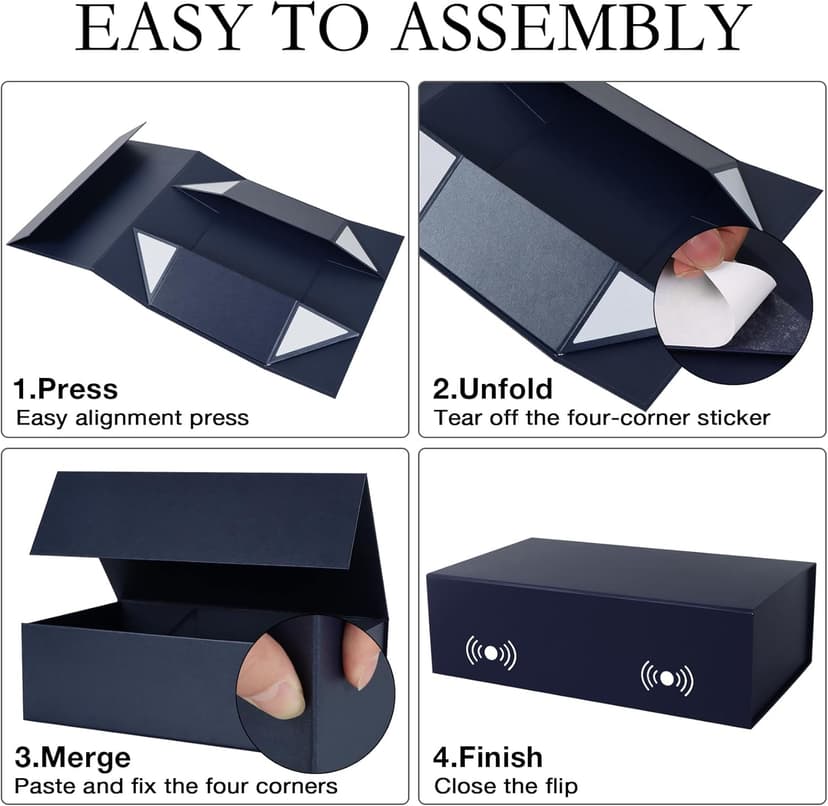 EASY TO ASSEMBLY

1.Press
Easy alignment press

2.Unfold
Tear off the four-corner sticker

3.Merge
Paste and fix the four corners

4.Finish
Close the flip