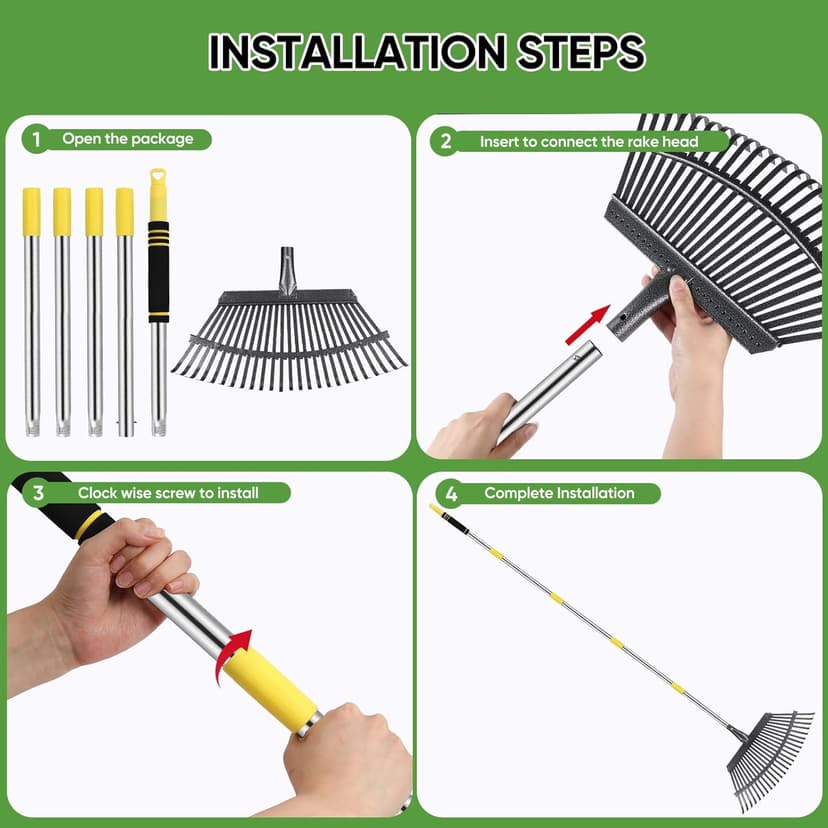 INSTALLATION STEPS

1 Open the package

2 Insert to connect the rake head

3 Clock wise screw to install

4 Complete Installation