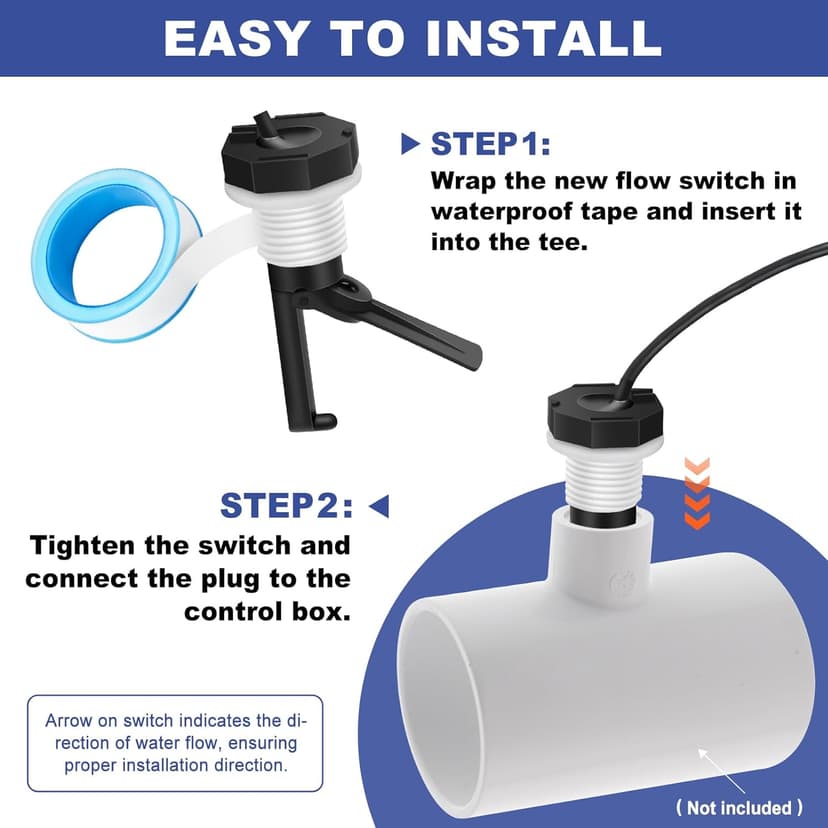 EASY TO INSTALL

STEP1:
Wrap the new flow switch in waterproof tape and insert it into the tee.

STEP2:
Tighten the switch and connect the plug to the control box.

Arrow on switch indicates the direction of water flow, ensuring proper installation direction.

( Not included )