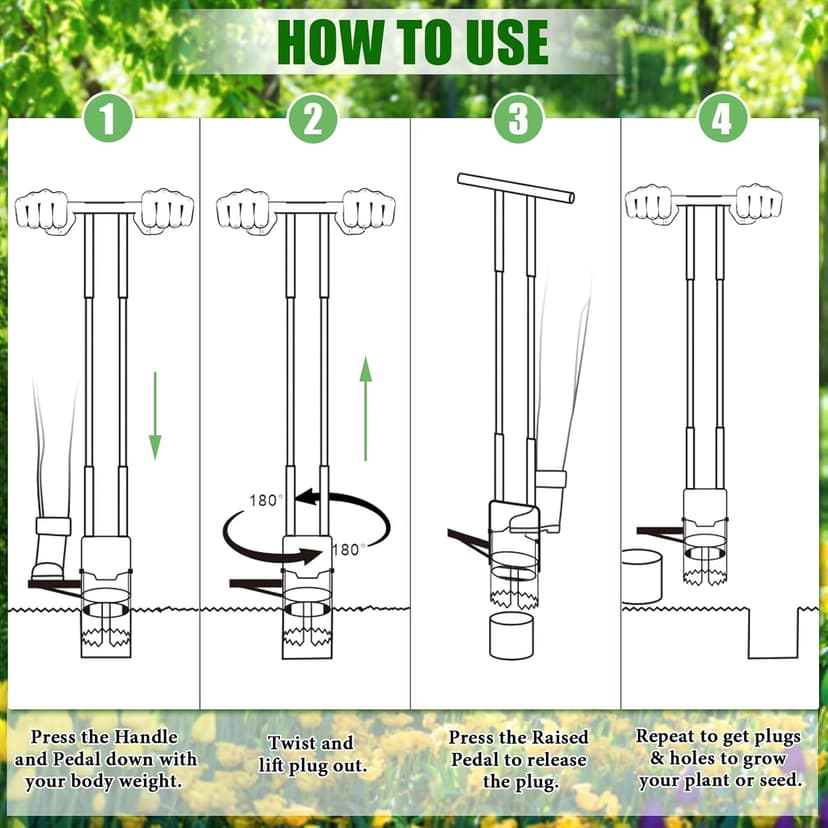 HOW TO USE

1

2

3

4

180°

180°

Press the Handle and Pedal down with your body weight.

Twist and lift plug out.

Press the Raised Pedal to release the plug.

Repeat to get plugs & holes to grow your plant or seed.