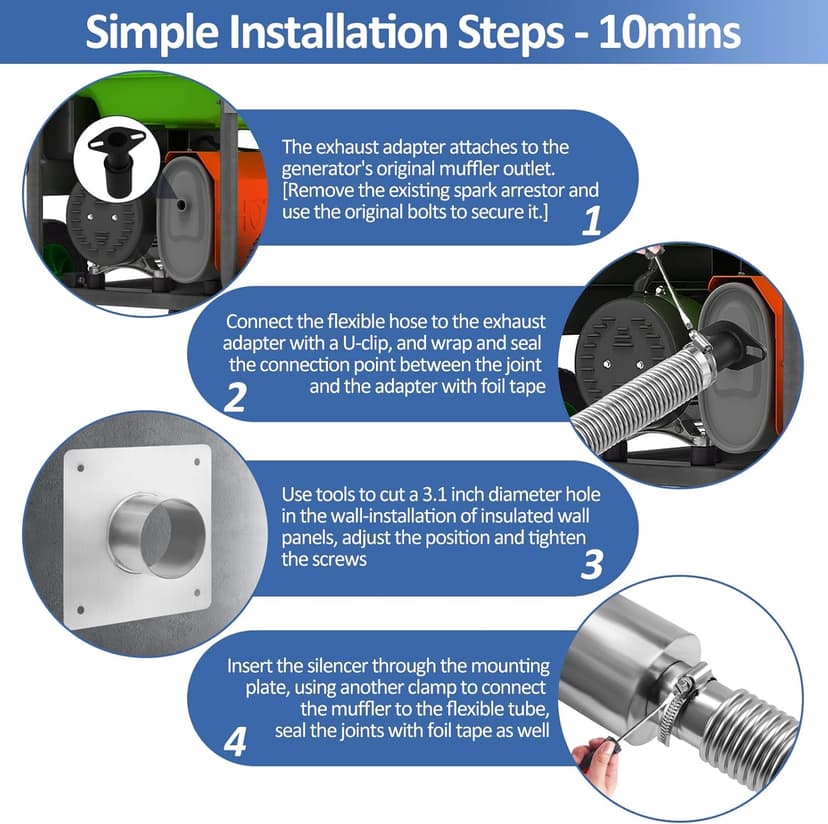 Simple Installation Steps - 10mins

The exhaust adapter attaches to the generator's original muffler outlet. [Remove the existing spark arrestor and use the original bolts to secure it.]

1

Connect the flexible hose to the exhaust adapter with a U-clip, and wrap and seal the connection point between the joint and the adapter with foil tape

2

Use tools to cut a 3.1 inch diameter hole in the wall-installation of insulated wall panels, adjust the position and tighten the screws

3

Insert the silencer through the mounting plate, using another clamp to connect the muffler to the flexible tube, seal the joints with foil tape as well

4