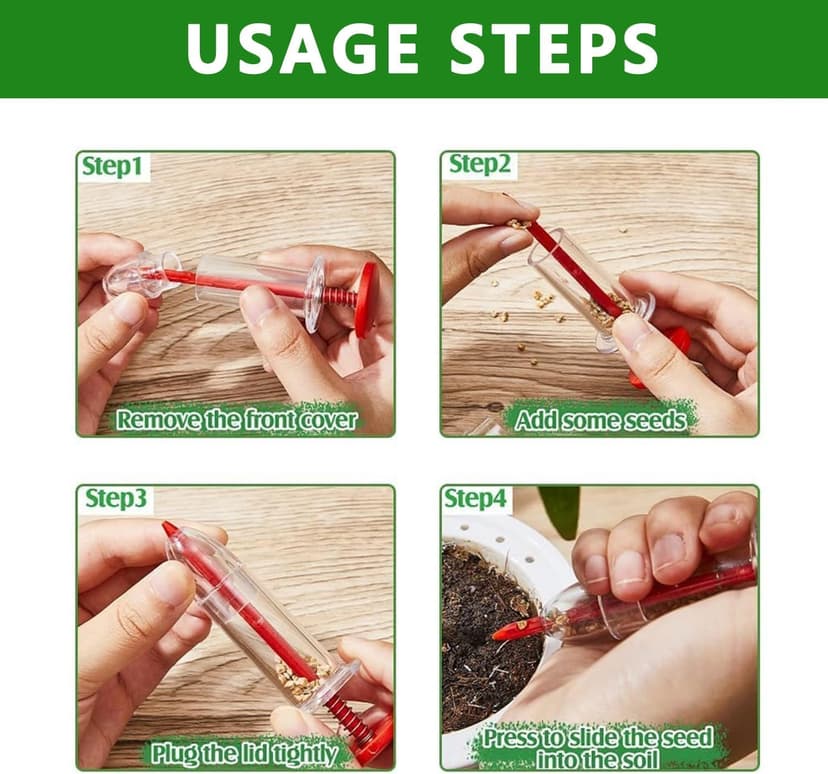 USAGE STEPS

Step1

Remove the front cover

Step2

Add some seeds

Step3

Plug the lid tightly

Step4

Press to slide the seed into the soil