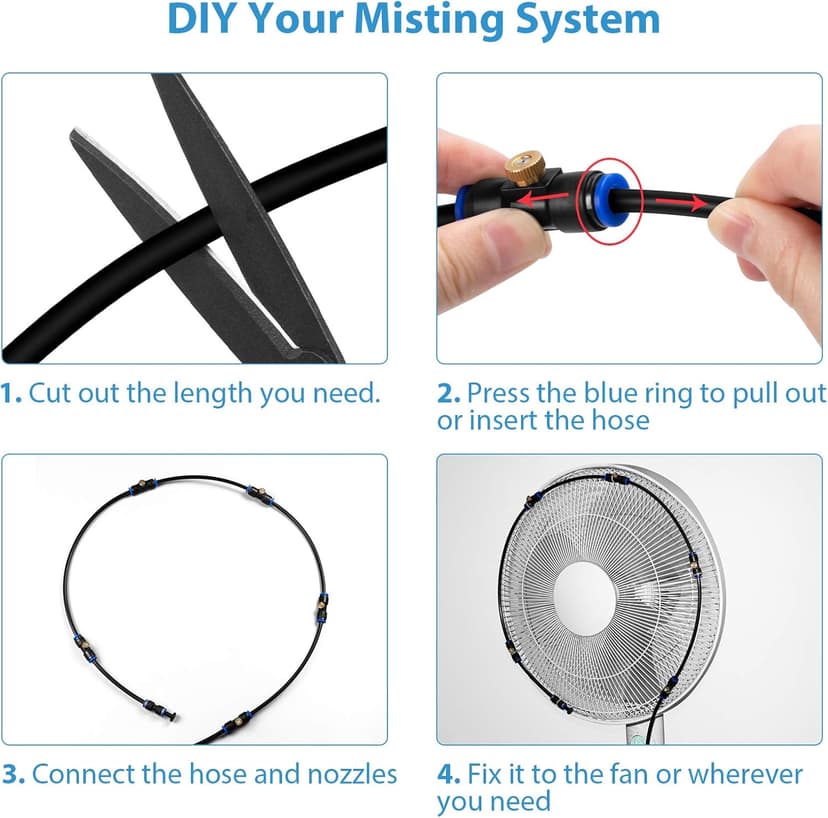 DIY Your Misting System

1. Cut out the length you need.

2. Press the blue ring to pull out or insert the hose

3. Connect the hose and nozzles

4. Fix it to the fan or wherever you need