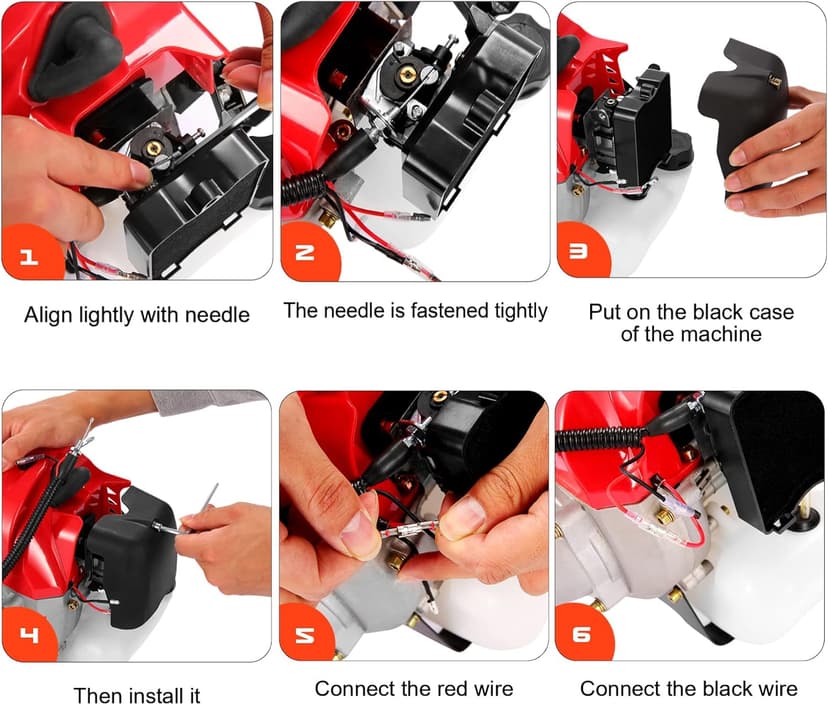 1

Align lightly with needle

2

The needle is fastened tightly

3

Put on the black case of the machine

4

Then install it

5

Connect the red wire

6

Connect the black wire