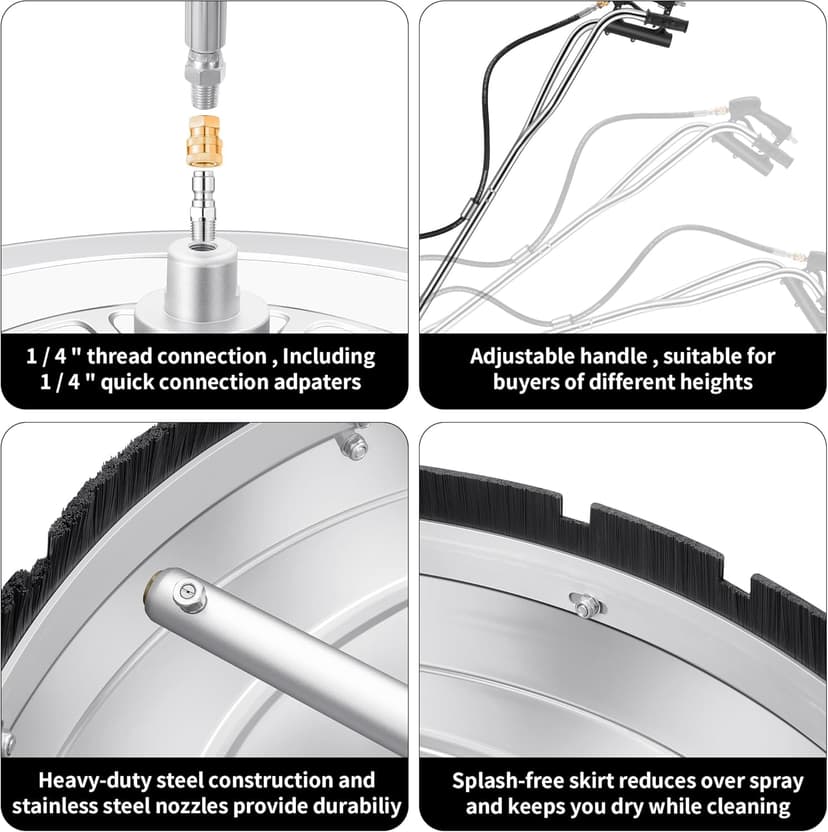 1 / 4 " thread connection , Including 1 / 4 " quick connection adpaters

Adjustable handle , suitable for buyers of different heights

Heavy-duty steel construction and stainless steel nozzles provide durabiliy

Splash-free skirt reduces over spray and keeps you dry while cleaning