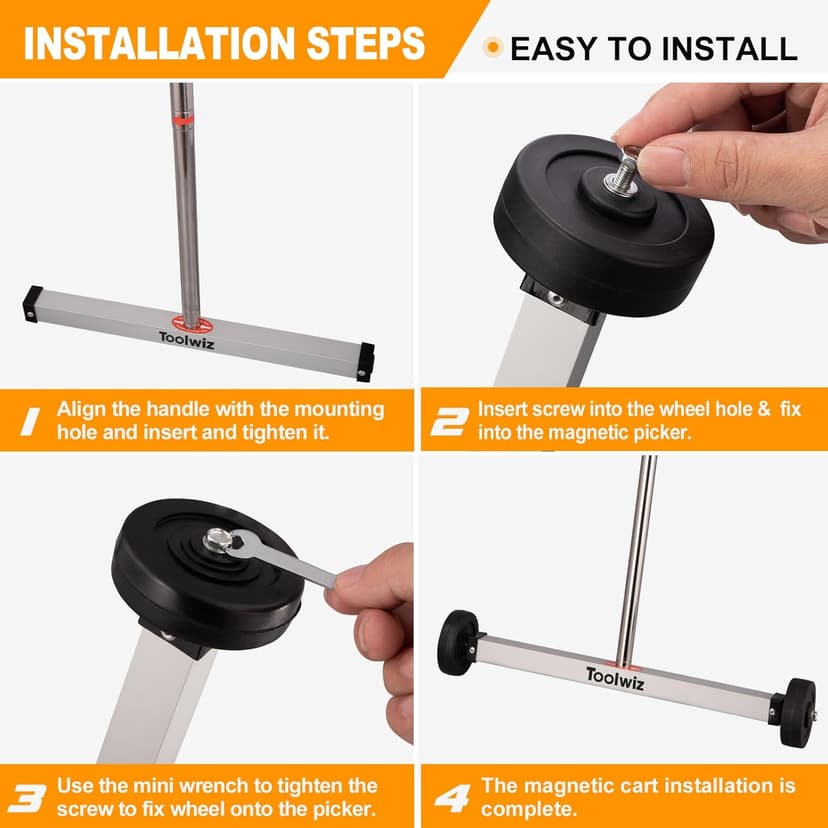 INSTALLATION STEPS

EASY TO INSTALL

Toolwiz

1 Align the handle with the mounting hole and insert and tighten it.

2 Insert screw into the wheel hole & fix into the magnetic picker.

3 Use the mini wrench to tighten the screw to fix wheel onto the picker.

Toolwiz

4 The magnetic cart installation is complete.