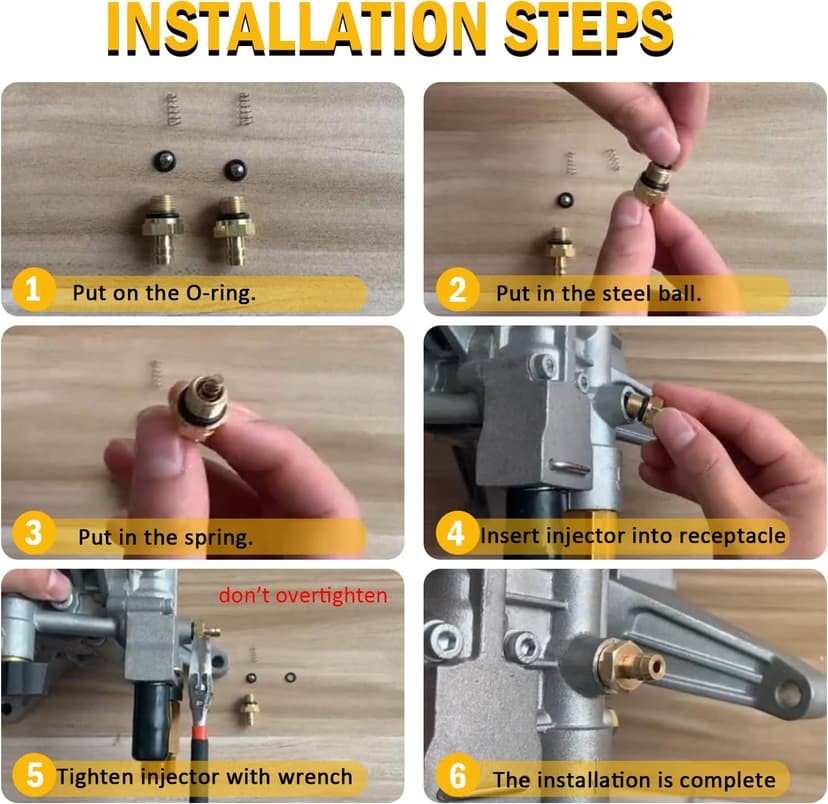 INSTALLATION STEPS

1 Put on the O-ring.

2 Put in the steel ball.

3 Put in the spring.

4 Insert injector into receptacle

don't overtighten

5 Tighten injector with wrench

6 The installation is complete