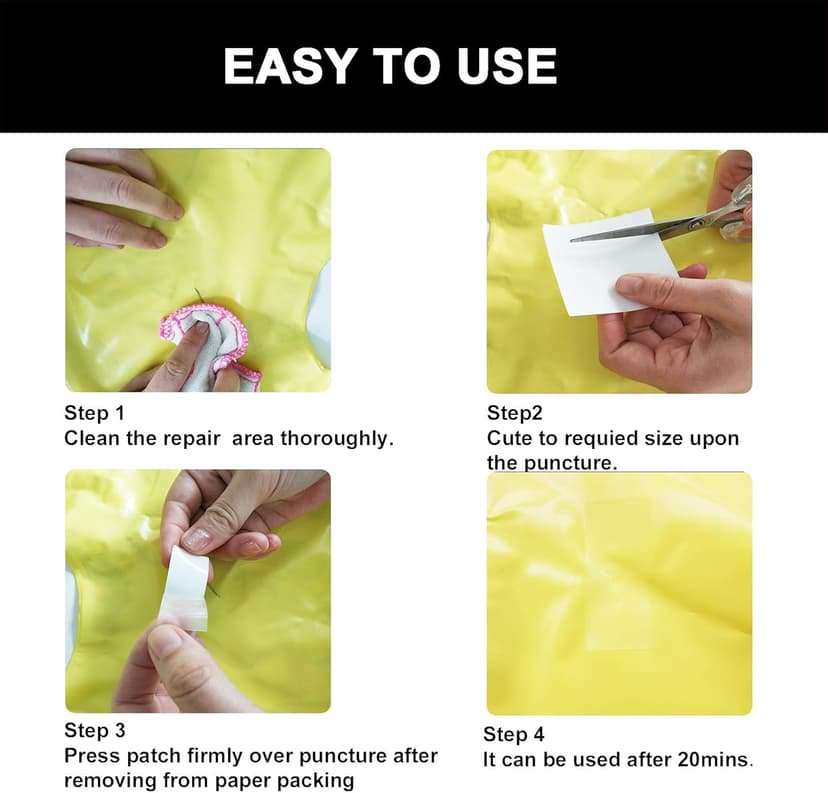 EASY TO USE

Step 1
Clean the repair area thoroughly.

Step2
Cute to requied size upon the puncture.

Step 3
Press patch firmly over puncture after removing from paper packing

Step 4
It can be used after 20mins.