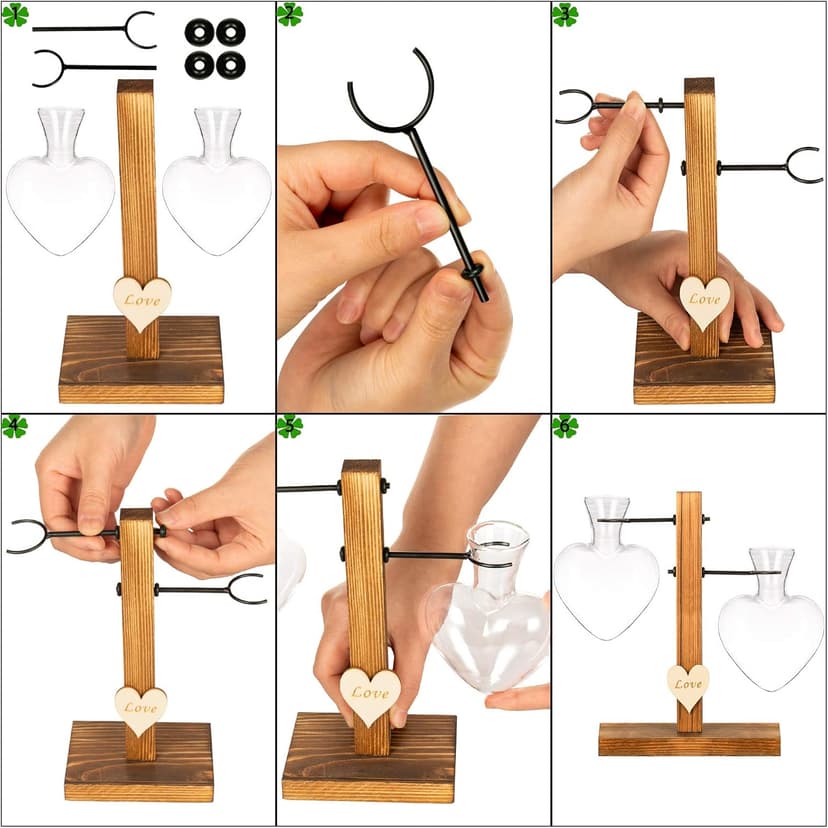 1
Love

2

3
Love

4
Love

5
Love

6
Love