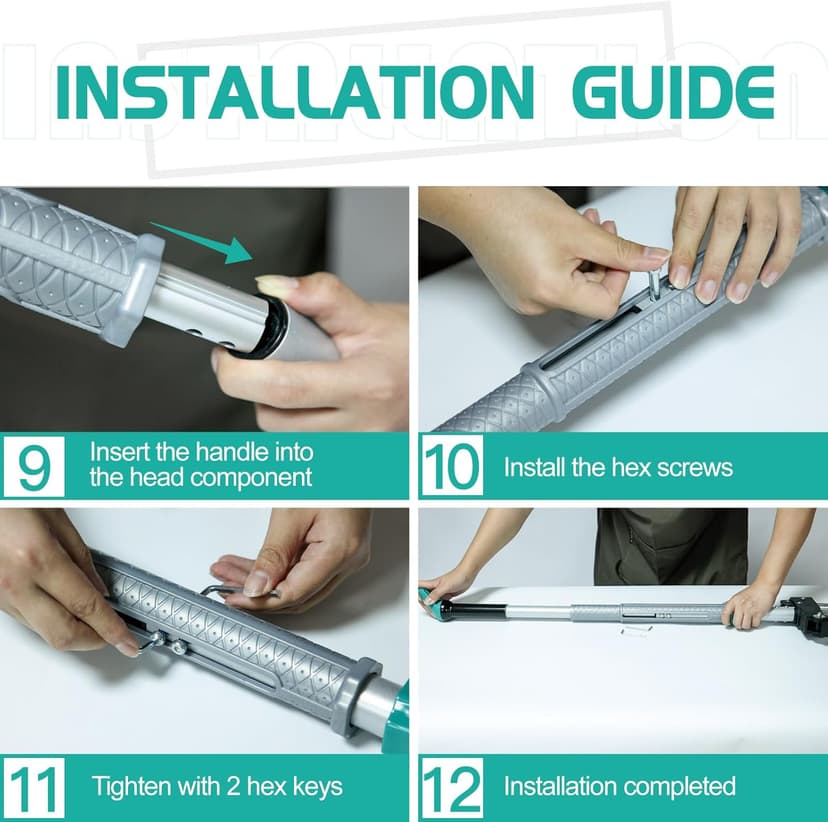 INSTALLATION GUIDE

9 Insert the handle into the head component

10 Install the hex screws

11 Tighten with 2 hex keys

12 Installation completed