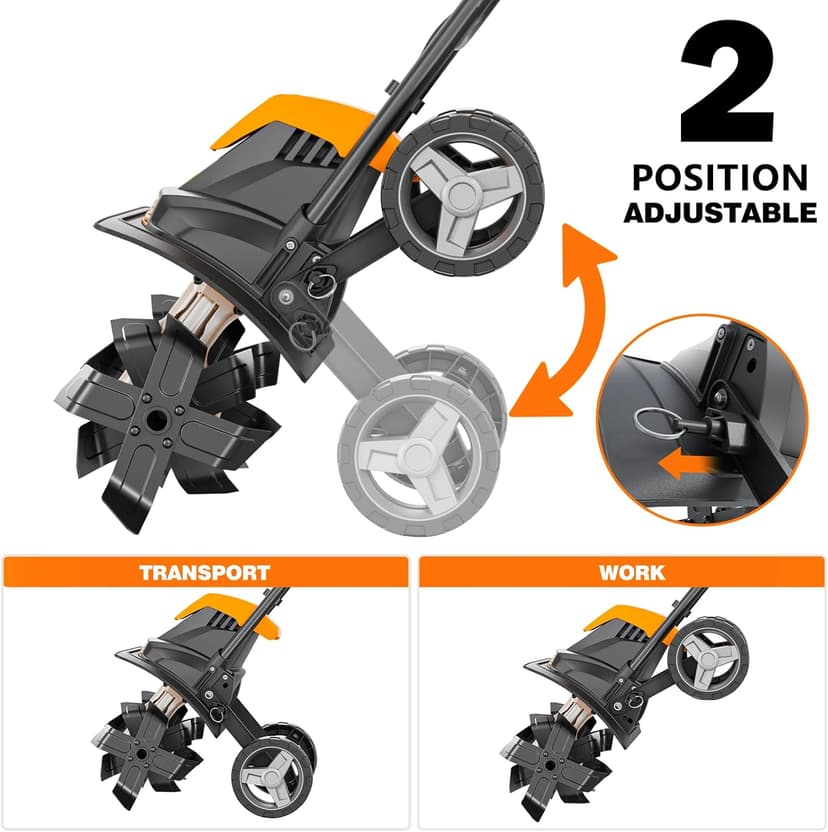 2
POSITION
ADJUSTABLE

TRANSPORT

WORK