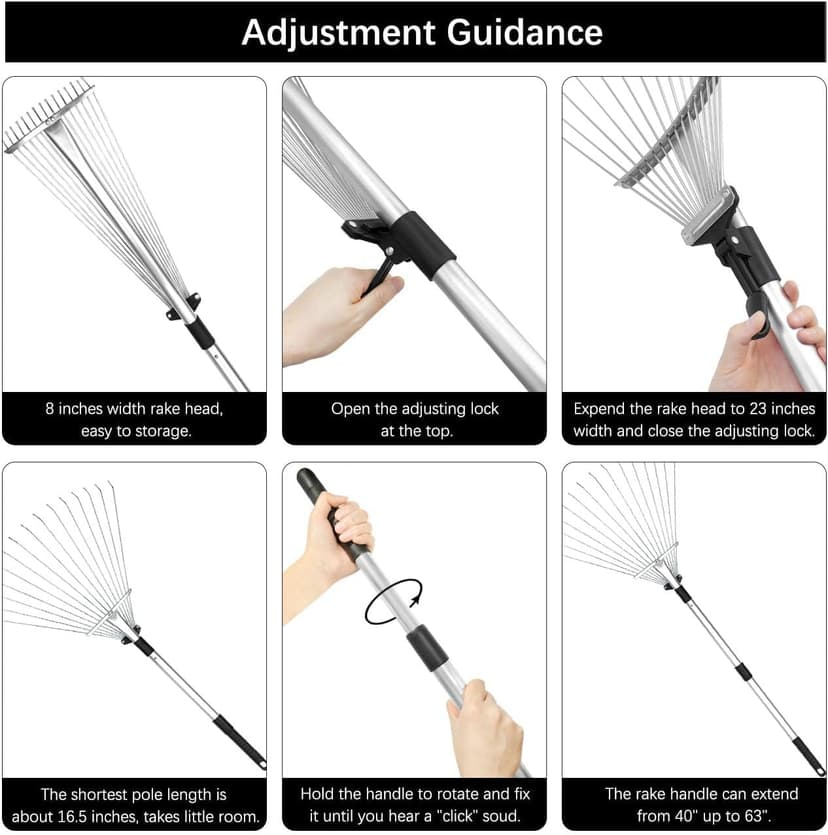 Adjustment Guidance

8 inches width rake head, easy to storage.

Open the adjusting lock at the top.

Expend the rake head to 23 inches width and close the adjusting lock.

The shortest pole length is about 16.5 inches, takes little room.

Hold the handle to rotate and fix it until you hear a "click" soud.

The rake handle can extend from 40" up to 63".