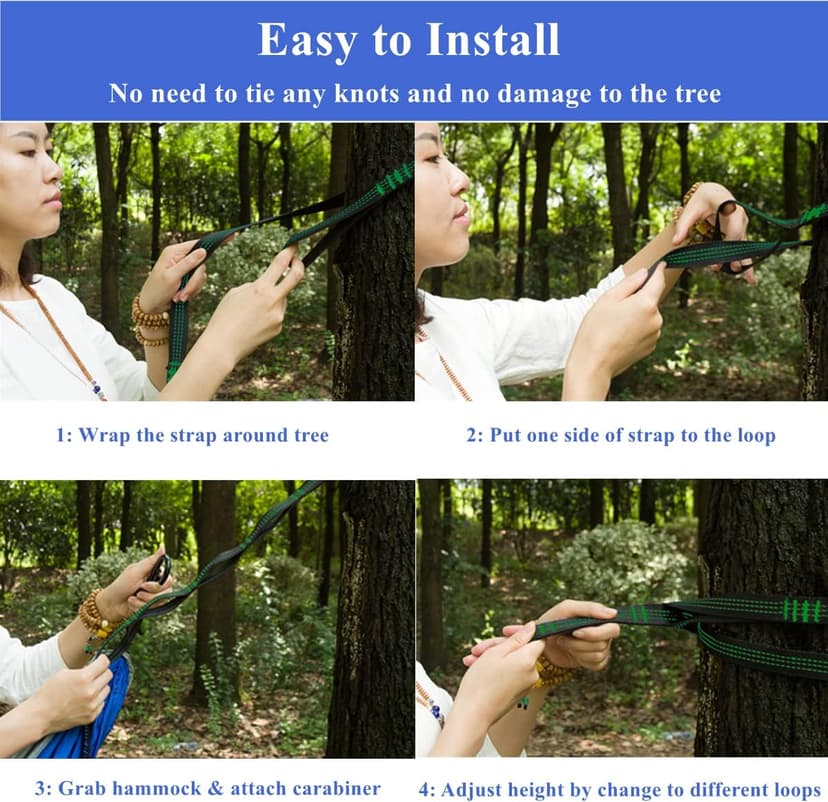 Easy to Install

No need to tie any knots and no damage to the tree

1: Wrap the strap around tree

2: Put one side of strap to the loop

3: Grab hammock & attach carabiner

4: Adjust height by change to different loops