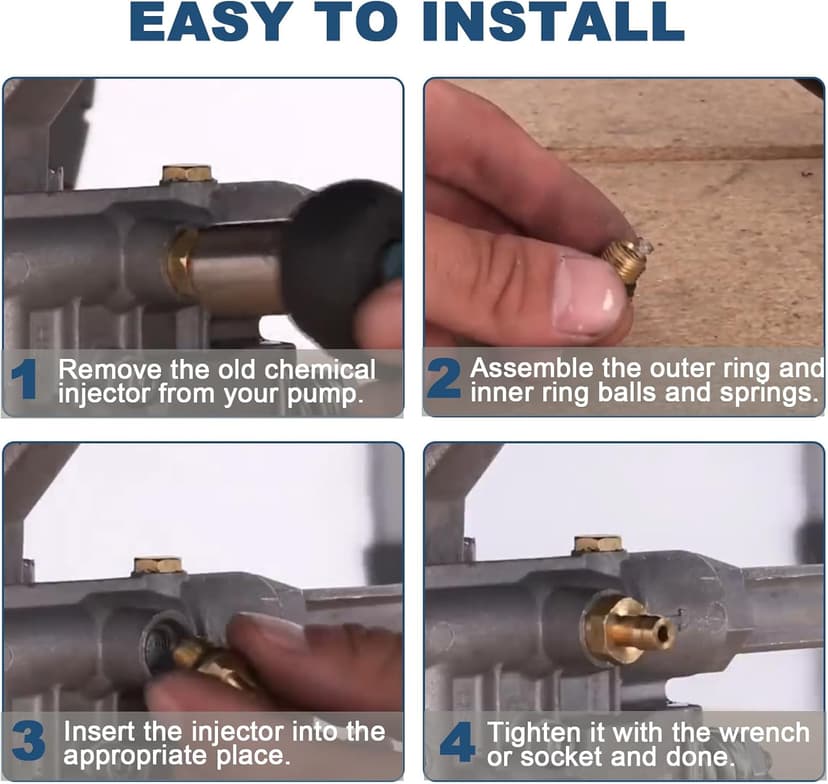 EASY TO INSTALL

1 Remove the old chemical injector from your pump.

2 Assemble the outer ring and inner ring balls and springs.

3 Insert the injector into the appropriate place.

4 Tighten it with the wrench or socket and done.